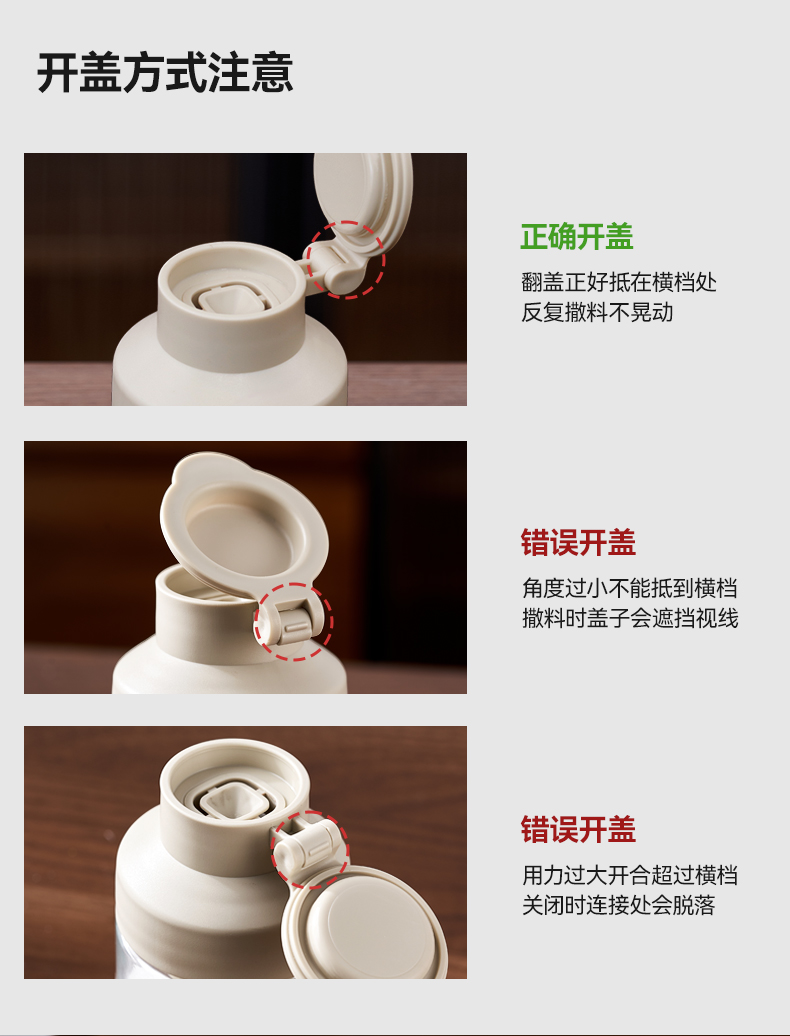 开盖方式注意

正确开盖

翻盖正好抵在横档处
反复撒料不晃动

错误开盖

角度过小不能抵到横档
撒料时盖子会遮挡视线

错误开盖

用力过大开合超过横档
关闭时连接处会脱落