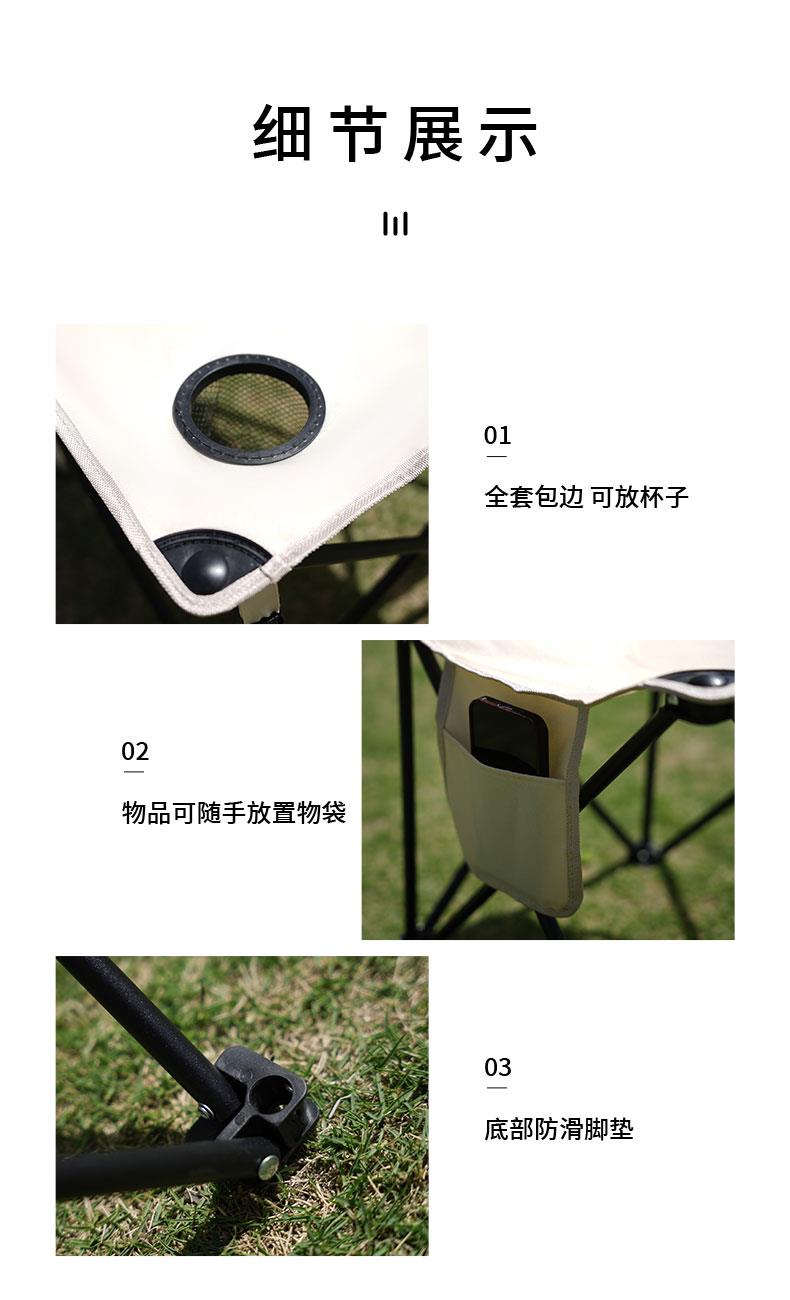 细节展示

01

全套包边 可放杯子

02

物品可随手放置物袋

03

底部防滑脚垫