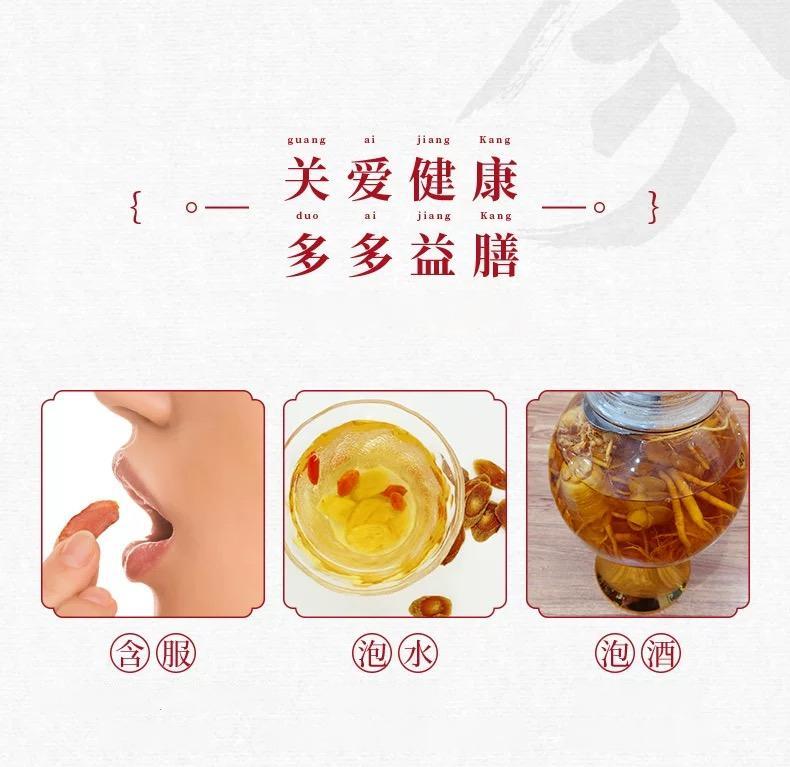 guang ai jiang Kang
关爱健康
duo ai jiang Kang
多多益膳

含服

泡水

泡酒