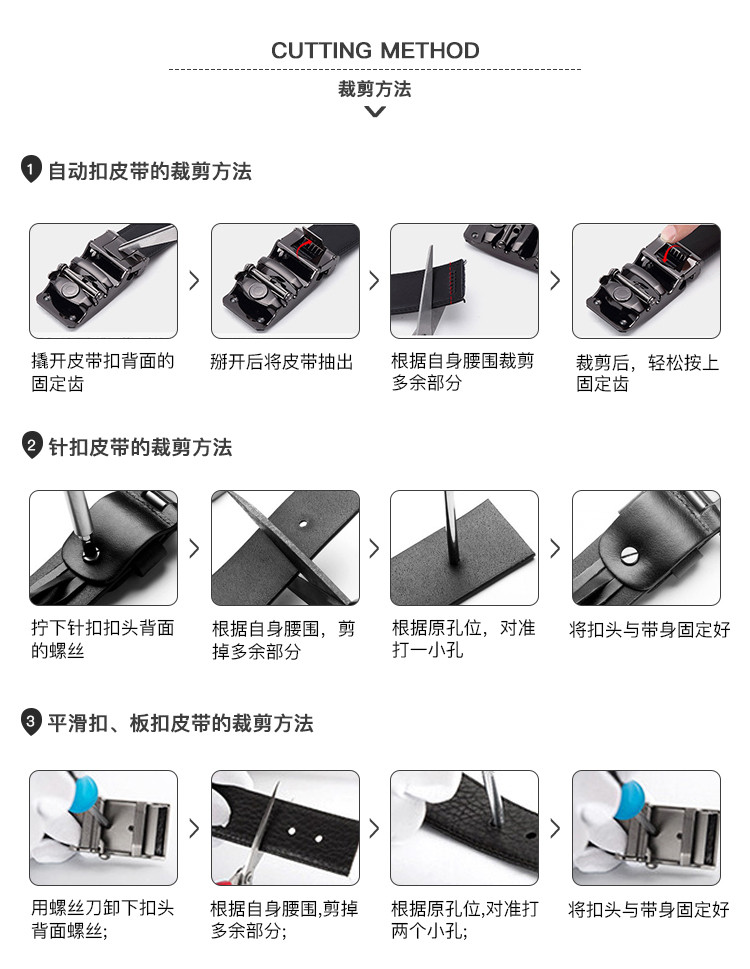 CUTTING METHOD

裁剪方法

1 自动扣皮带的裁剪方法

撬开皮带扣背面的固定齿

掰开后将皮带抽出

根据自身腰围裁剪多余部分

裁剪后，轻松按上固定齿

2 针扣皮带的裁剪方法

拧下针扣扣头背面的螺丝

根据自身腰围，剪掉多余部分

根据原孔位，对准打一小孔

将扣头与带身固定好

3 平滑扣、板扣皮带的裁剪方法

用螺丝刀卸下扣头背面螺丝;

根据自身腰围,剪掉多余部分;

根据原孔位,对准打两个小孔;

将扣头与带身固定好