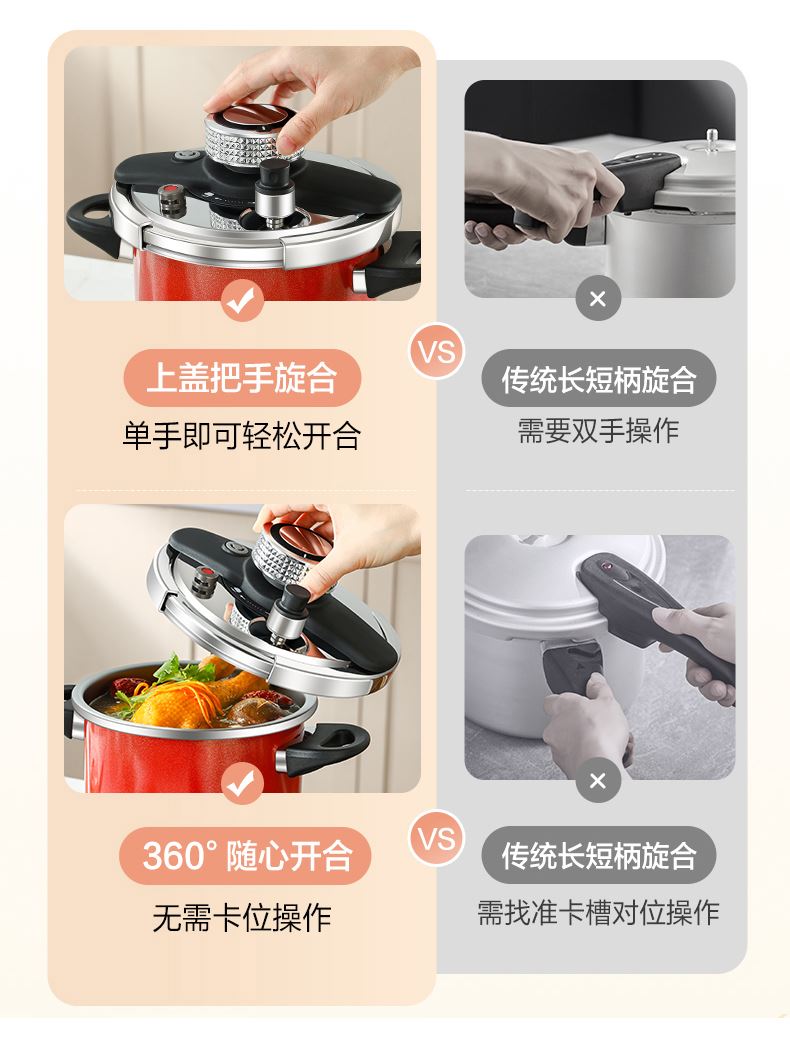 上盖把手旋合
单手即可轻松开合

VS

传统长短柄旋合
需要双手操作

360° 随心开合
无需卡位操作

VS

传统长短柄旋合
需找准卡槽对位操作