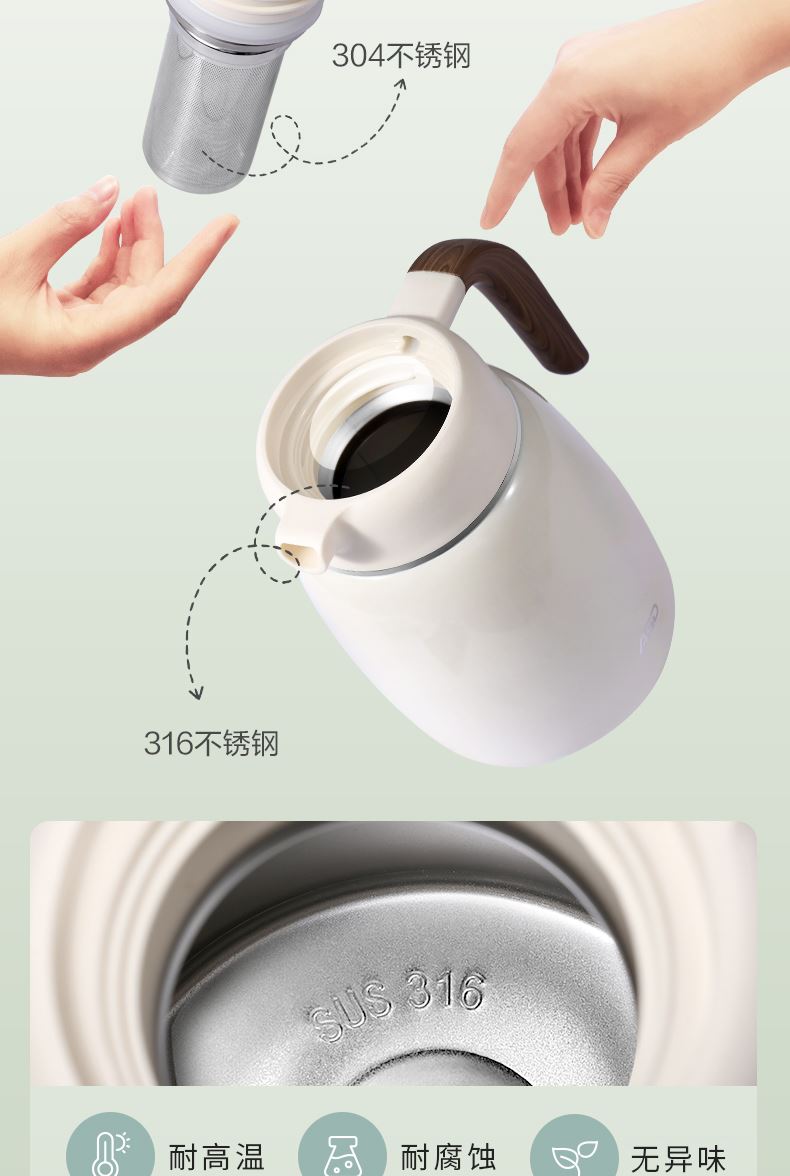 304不锈钢

316不锈钢

SUS 316

耐高温

耐腐蚀

无异味