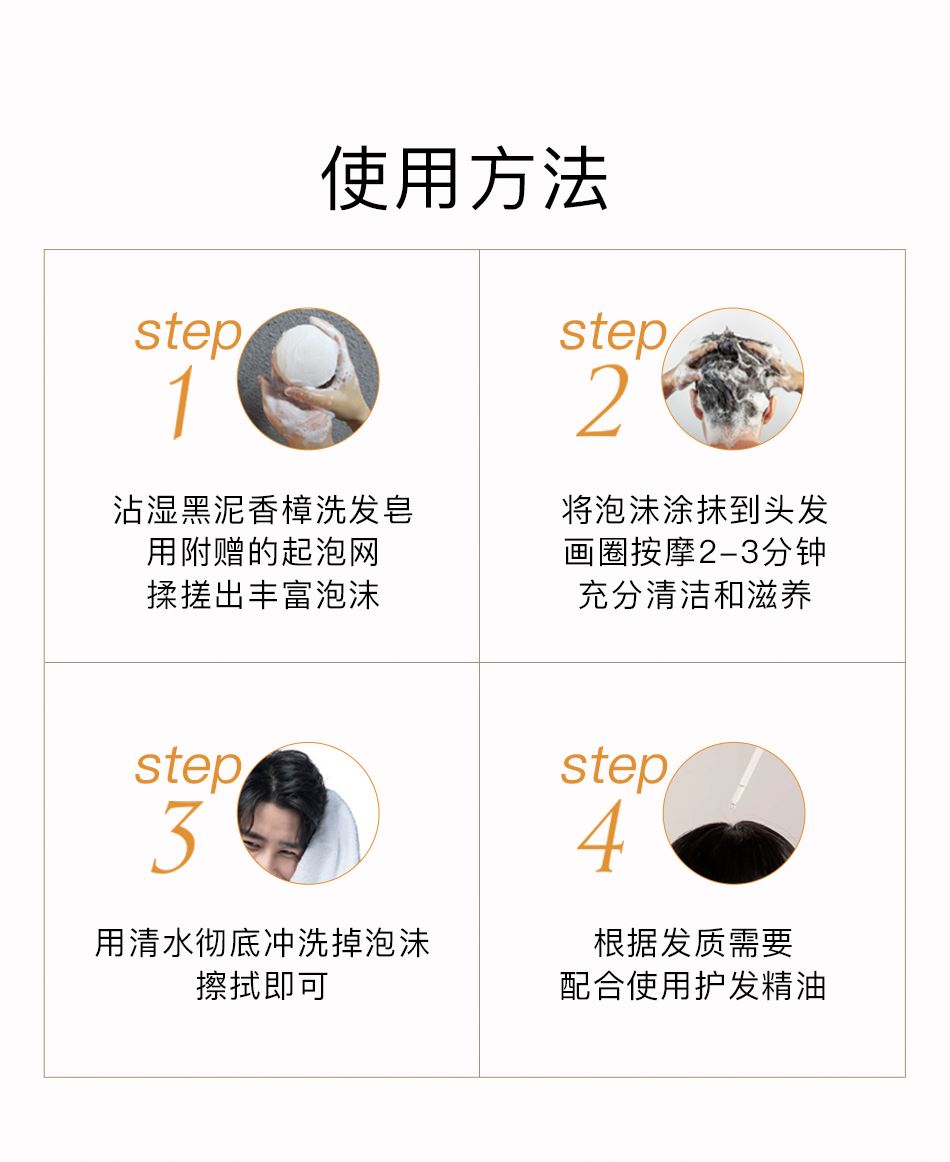 使用方法

step
1

沾湿黑泥香樟洗发皂
用附赠的起泡网
揉搓出丰富泡沫

step
2

将泡沫涂抹到头发
画圈按摩2-3分钟
充分清洁和滋养

step
3

用清水彻底冲洗掉泡沫
擦拭即可

step
4

根据发质需要
配合使用护发精油