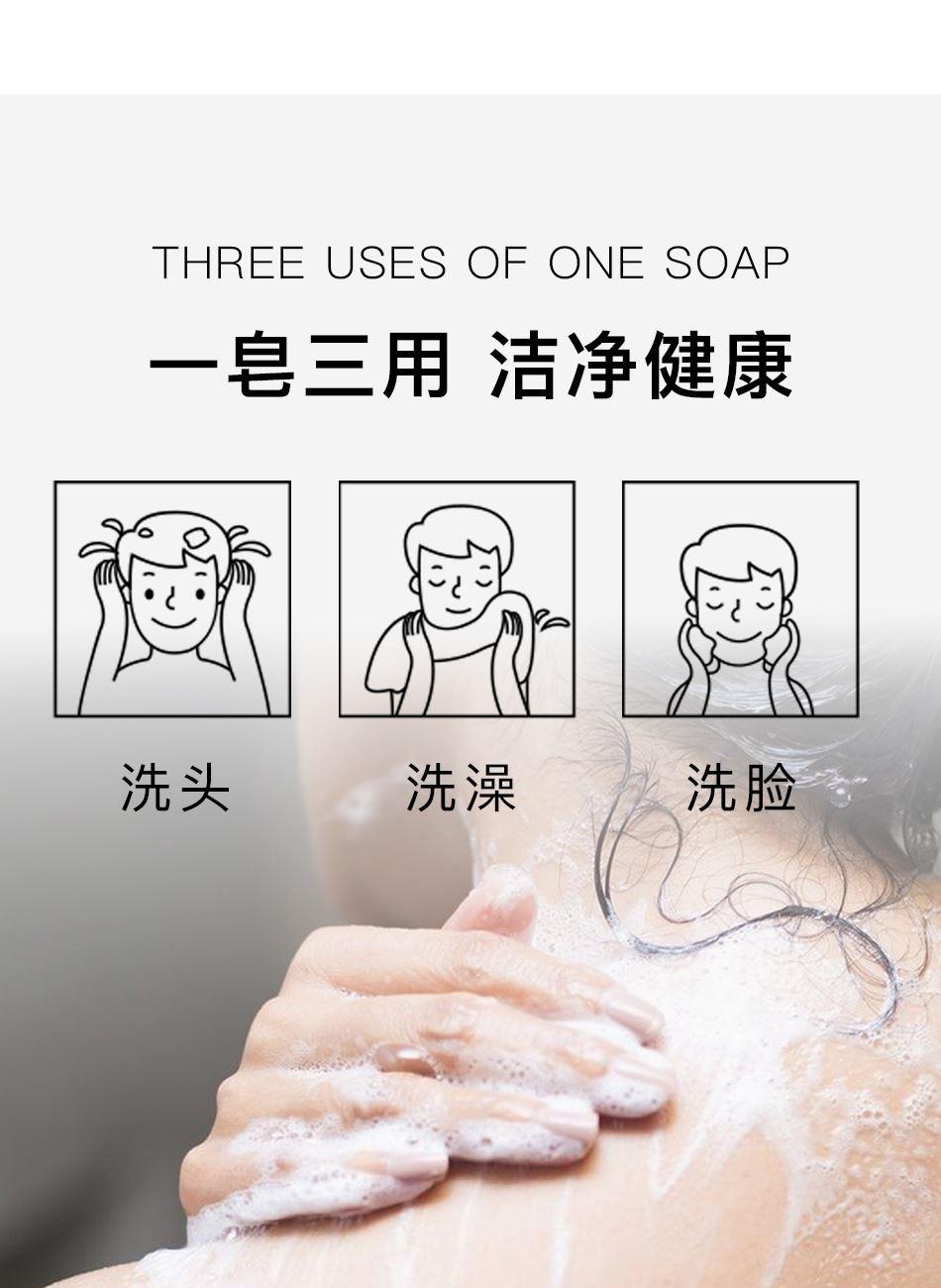 THREE USES OF ONE SOAP

一皂三用 洁净健康

洗头

洗澡

洗脸