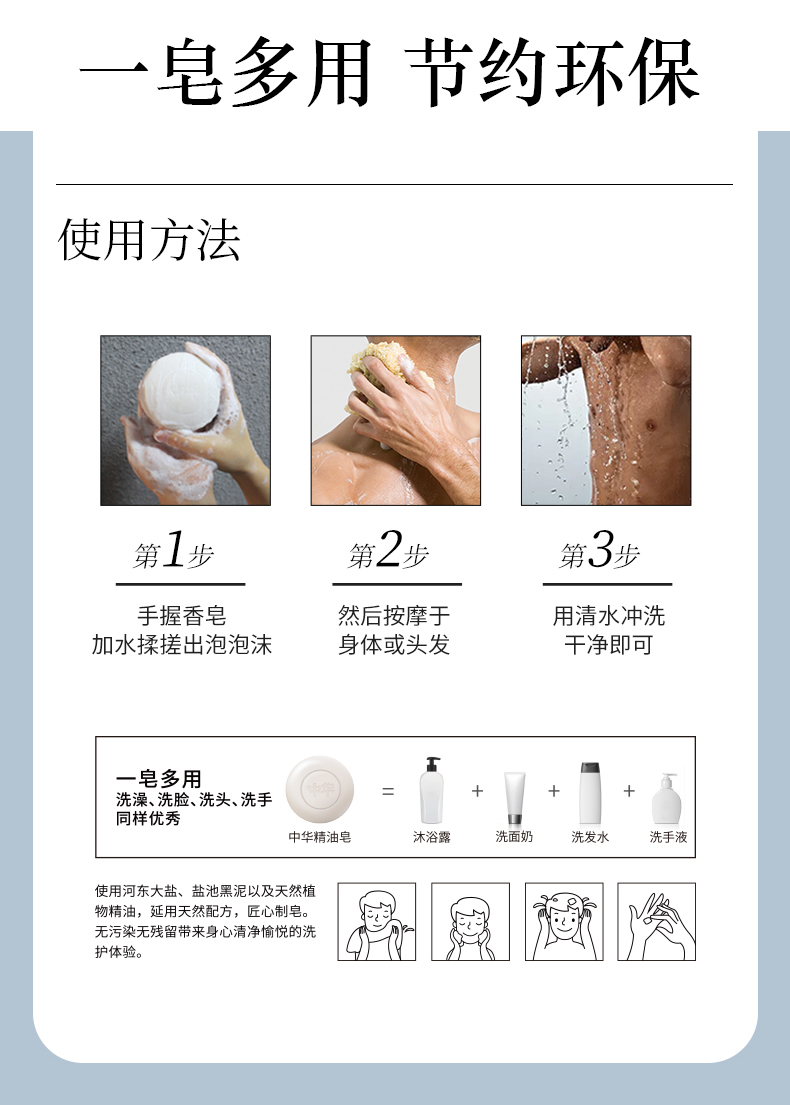 一皂多用 节约环保

使用方法

第1步
手握香皂
加水揉搓出泡泡沫

第2步
然后按摩于
身体或头发

第3步
用清水冲洗
干净即可

一皂多用
洗澡、洗脸、洗头、洗手
同样优秀

中华
中华精油皂 = 沐浴露 + 洗面奶 + 洗发水 + 洗手液

使用河东大盐、盐池黑泥以及天然植物精油，延用天然配方，匠心制皂。无污染无残留带来身心清净愉悦的洗护体验。