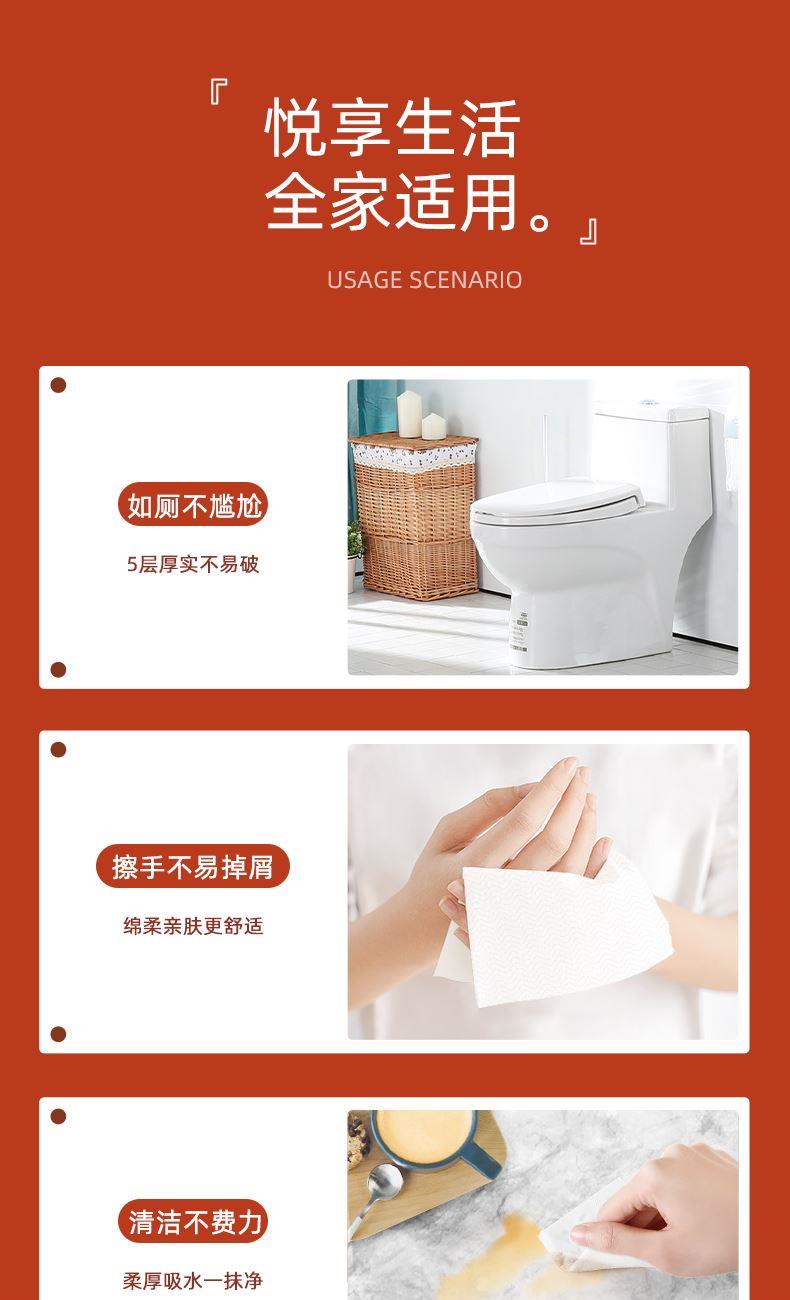 『悦享生活
全家适用。』

USAGE SCENARIO

如厕不尴尬

5层厚实不易破

擦手不易掉屑

绵柔亲肤更舒适

清洁不费力

柔厚吸水一抹净