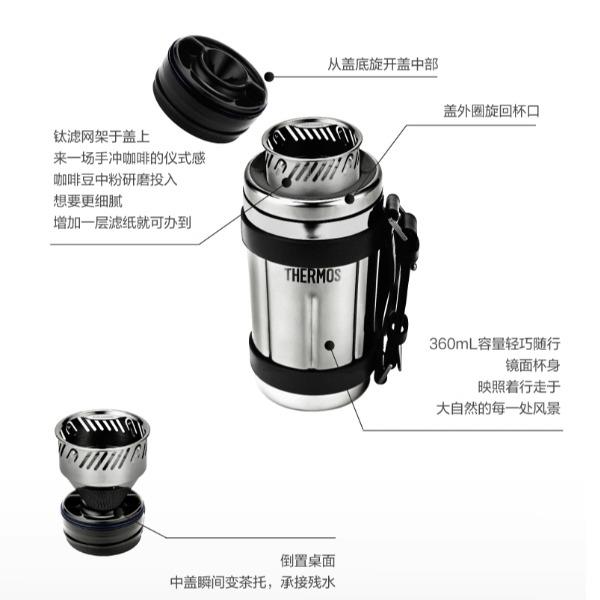 从盖底旋开盖中部

盖外圈旋回杯口

钛滤网架于盖上
来一场手冲咖啡的仪式感
咖啡豆中粉研磨投入
想要更细腻
增加一层滤纸就可办到

THERMOS

360mL容量轻巧随行
镜面杯身
映照着行走于
大自然的每一处风景

倒置桌面
中盖瞬间变茶托，承接残水