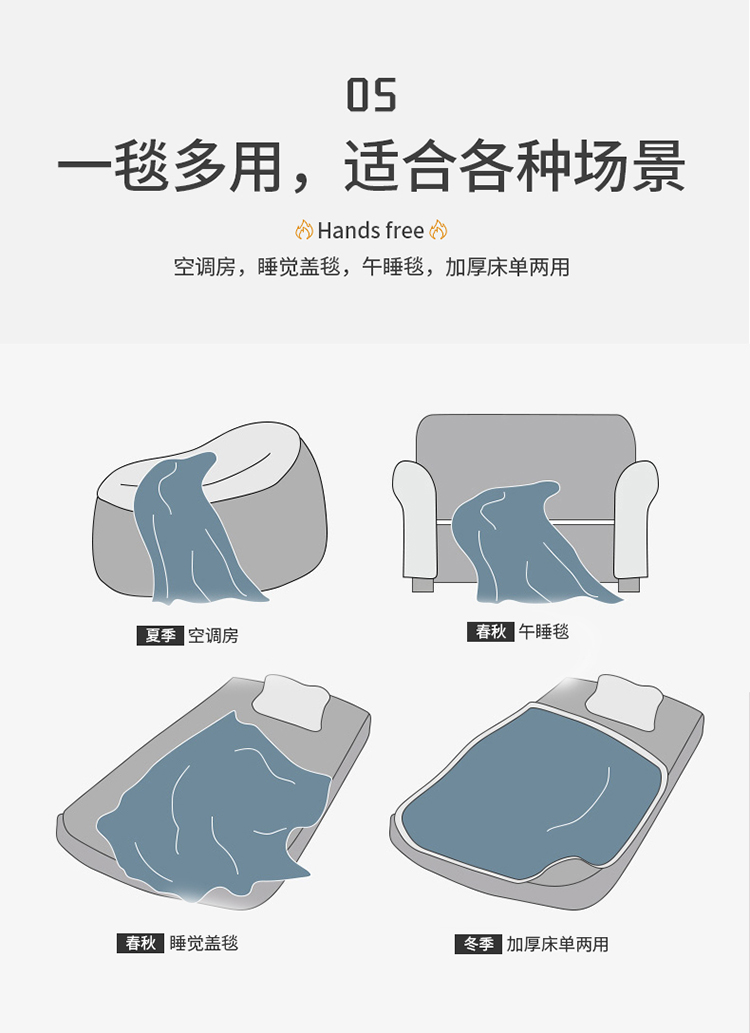 05

一毯多用，适合各种场景

Hands free

空调房，睡觉盖毯，午睡毯，加厚床单两用

夏季 空调房

春秋 午睡毯

春秋 睡觉盖毯

冬季 加厚床单两用