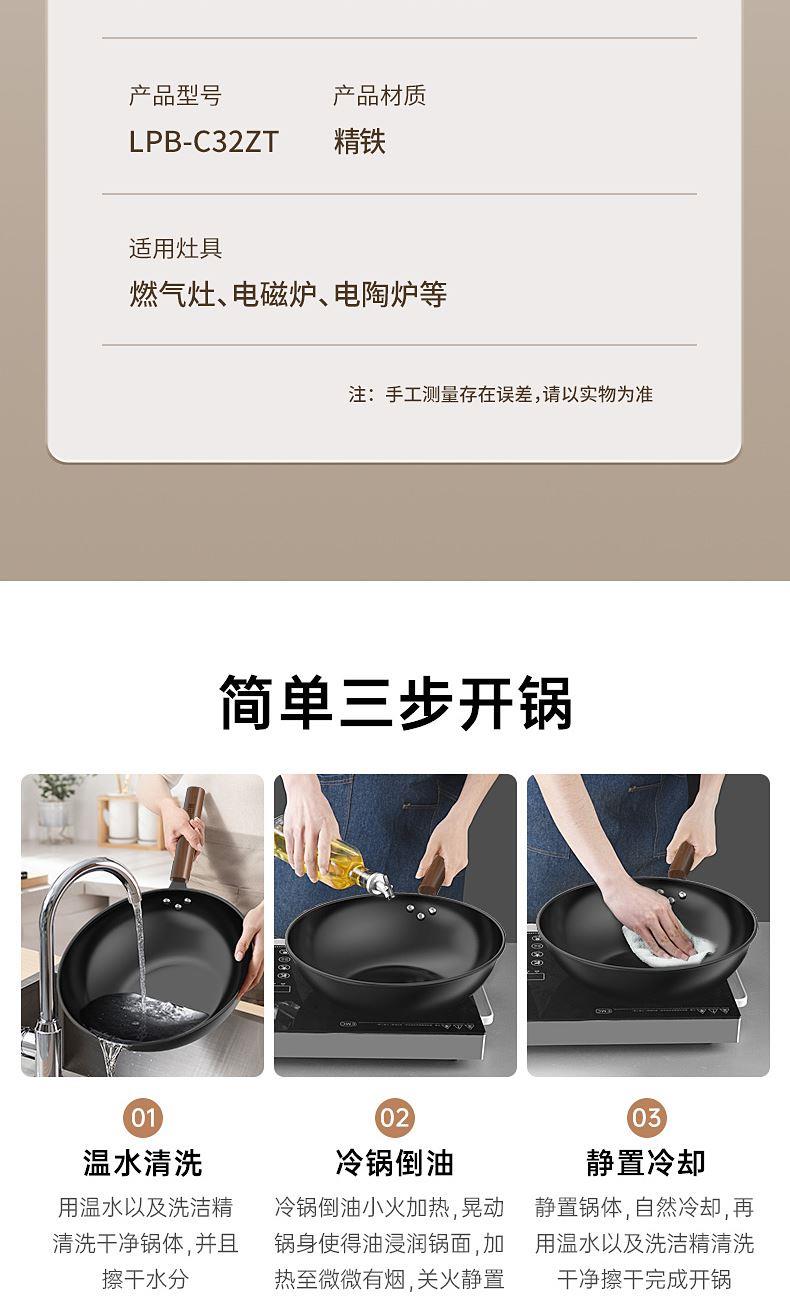 产品型号
LPB-C32ZT

产品材质
精铁

适用灶具
燃气灶、电磁炉、电陶炉等

注：手工测量存在误差，请以实物为准

简单三步开锅

01
温水清洗
用温水以及洗洁精清洗干净锅体，并且擦干水分

02
冷锅倒油
冷锅倒油小火加热，晃动锅身使得油浸润锅面，加热至微微有烟，关火静置

03
静置冷却
静置锅体，自然冷却，再用温水以及洗洁精清洗干净擦干完成开锅