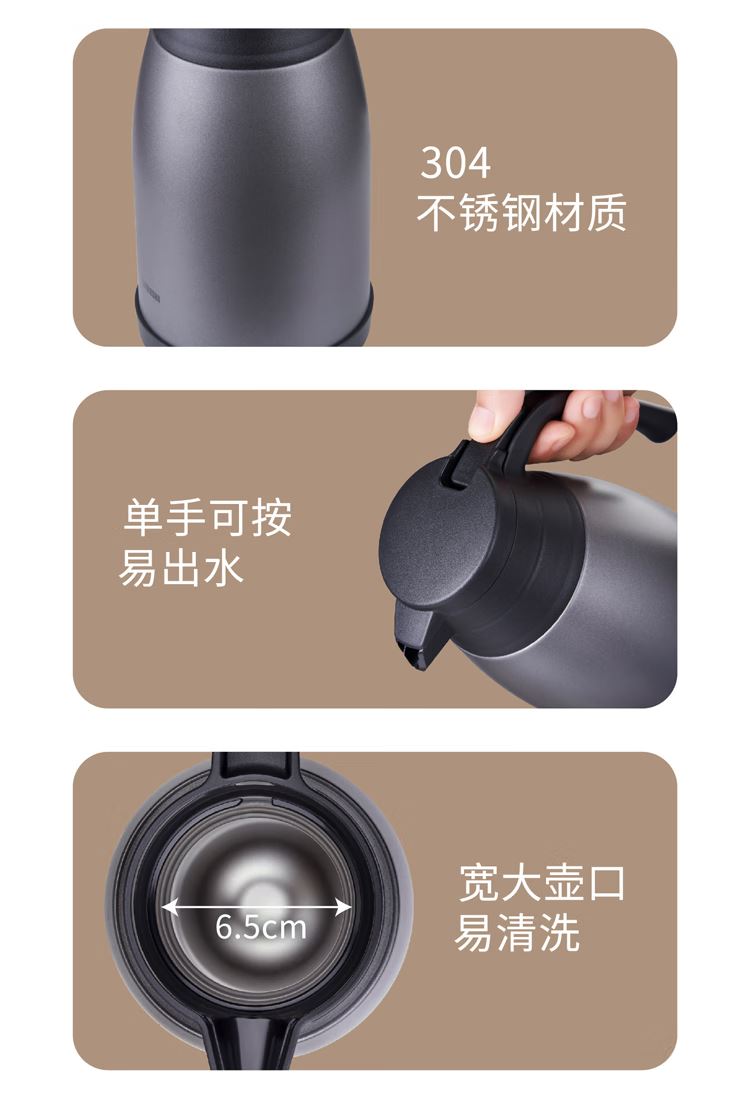 304
不锈钢材质

单手可按
易出水

6.5cm

宽大壶口
易清洗