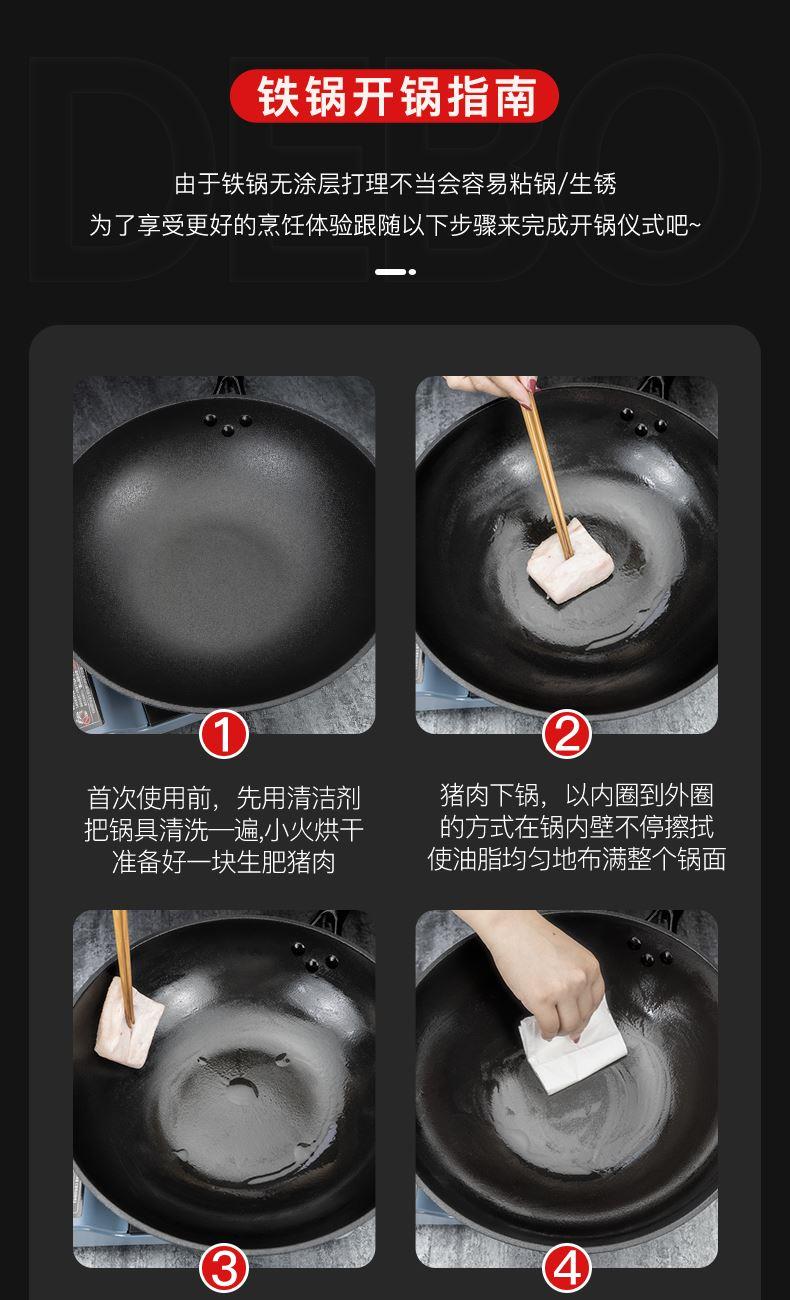 DEBO

铁锅开锅指南

由于铁锅无涂层打理不当会容易粘锅/生锈
为了享受更好的烹饪体验跟随以下步骤来完成开锅仪式吧~

1

首次使用前，先用清洁剂把锅具清洗一遍,小火烘干准备好一块生肥猪肉

2

猪肉下锅，以内圈到外圈的方式在锅内壁不停擦拭使油脂均匀地布满整个锅面

3

4