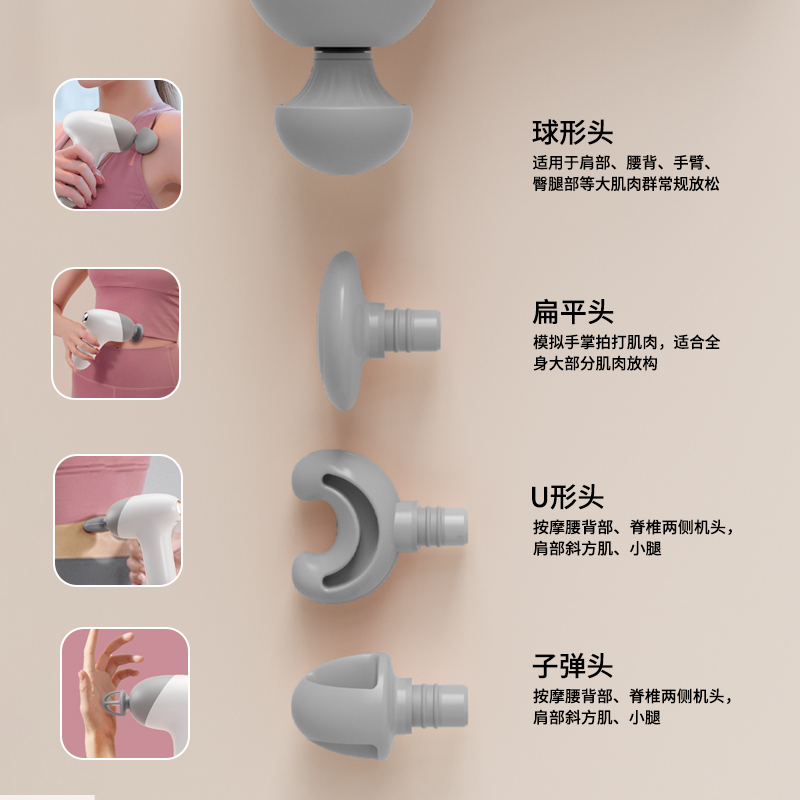 球形头
适用于肩部、腰背、手臂、臀腿部等大肌肉群常规放松

扁平头
模拟手掌拍打肌肉，适合全身大部分肌肉放构

U形头
按摩腰背部、脊椎两侧机头，肩部斜方肌、小腿

子弹头
按摩腰背部、脊椎两侧机头，肩部斜方肌、小腿