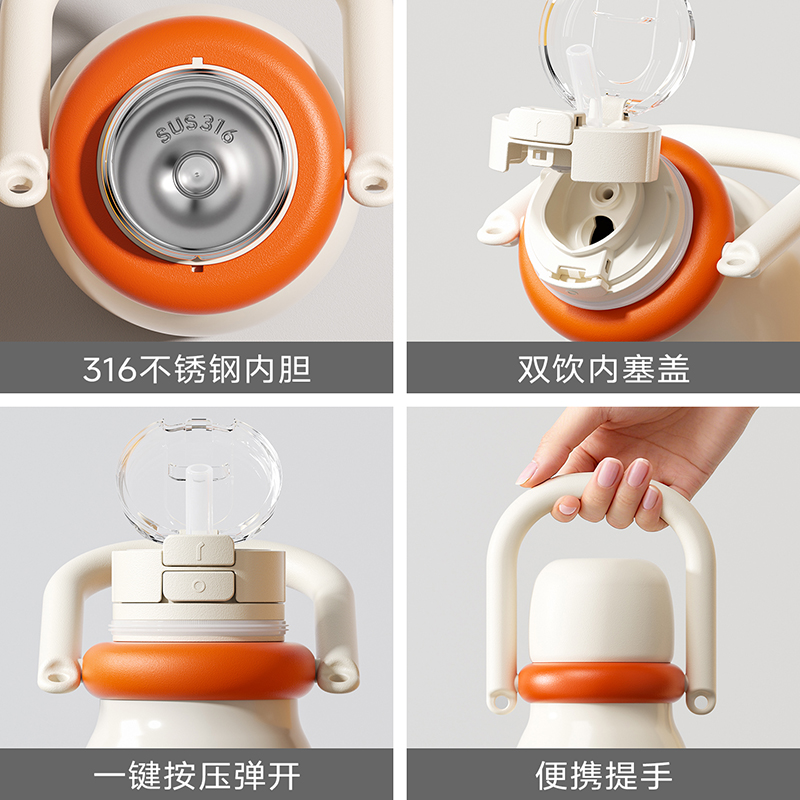 SUS316

316不锈钢内胆

双饮内塞盖

一键按压弹开

便携提手