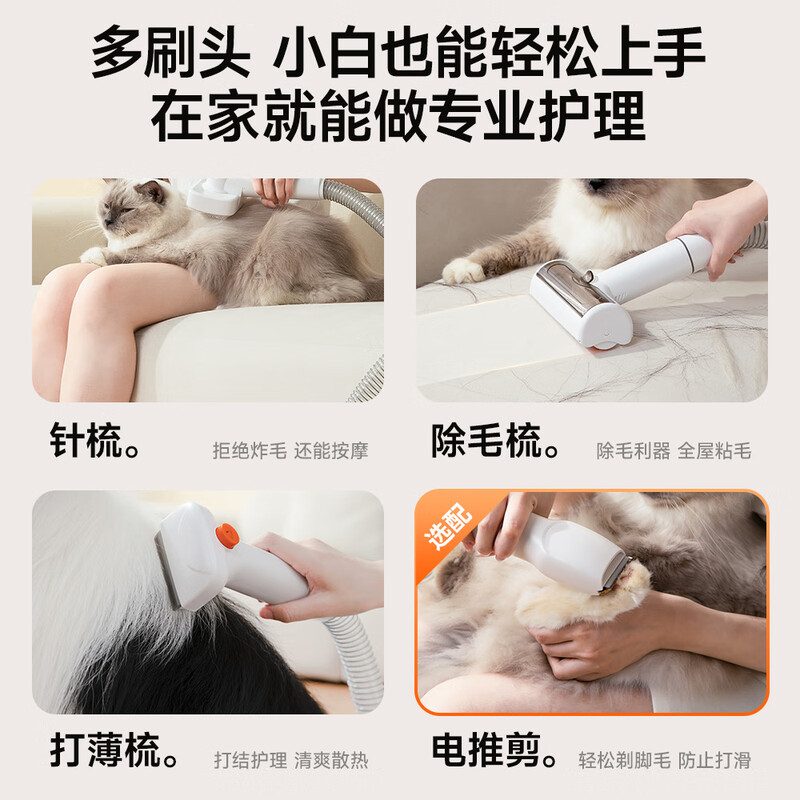 多刷头 小白也能轻松上手
在家就能做专业护理

针梳。 拒绝炸毛 还能按摩

除毛梳。 除毛利器 全屋粘毛

打薄梳。 打结护理 清爽散热

选配

电推剪。 轻松剃脚毛 防止打滑