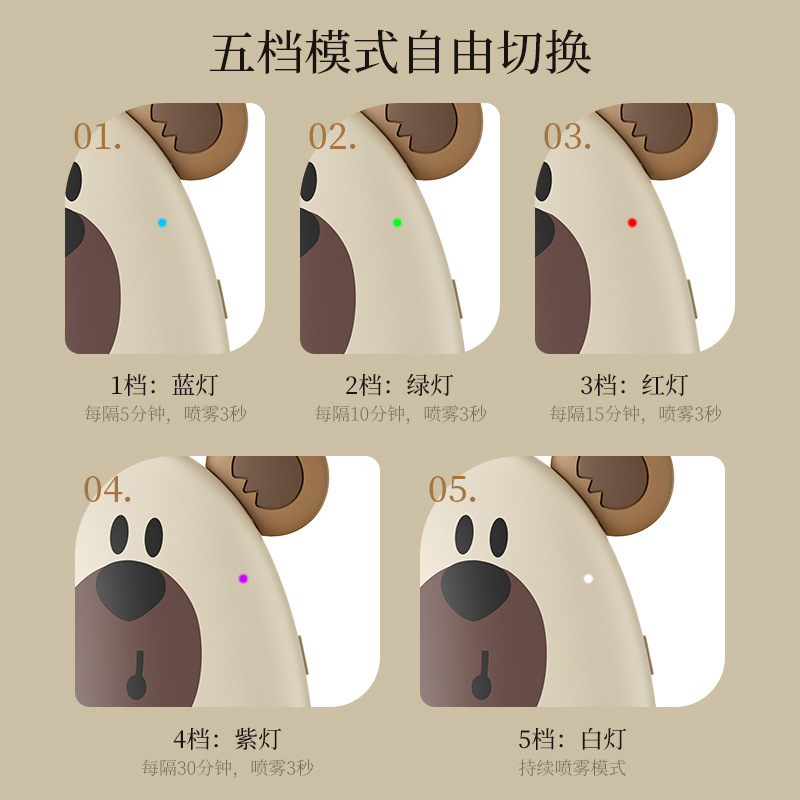 五档模式自由切换

01.

1档：蓝灯
每隔5分钟，喷雾3秒

02.

2档：绿灯
每隔10分钟，喷雾3秒

03.

3档：红灯
每隔15分钟，喷雾3秒

04.

4档：紫灯
每隔30分钟，喷雾3秒

05.

5档：白灯
持续喷雾模式