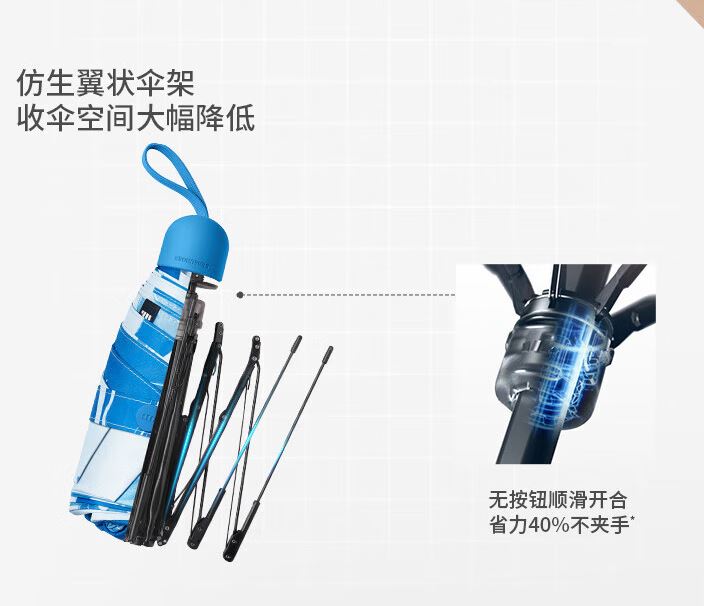 仿生翼状伞架
收伞空间大幅降低

无按钮顺滑开合
省力40%不夹手*