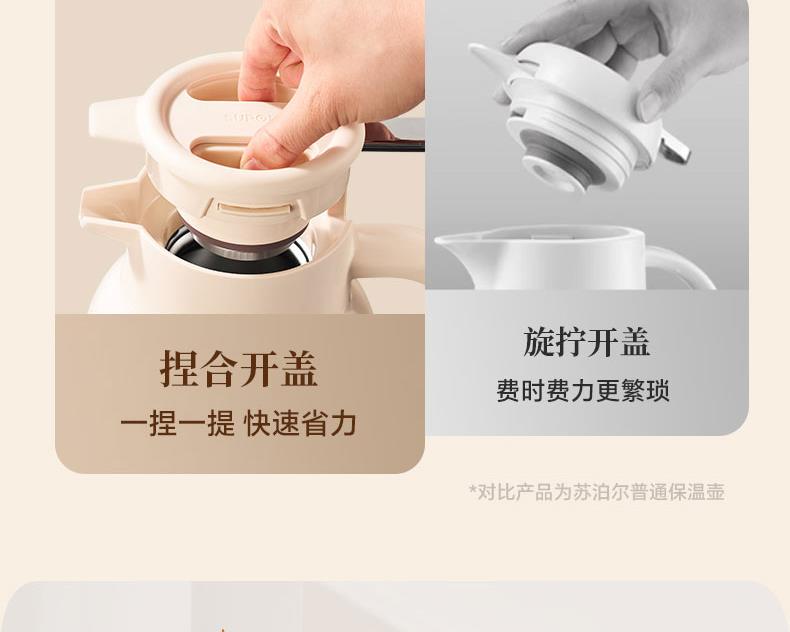 SUPOR

捏合开盖
一捏一提 快速省力

旋拧开盖
费时费力更繁琐

*对比产品为苏泊尔普通保温壶