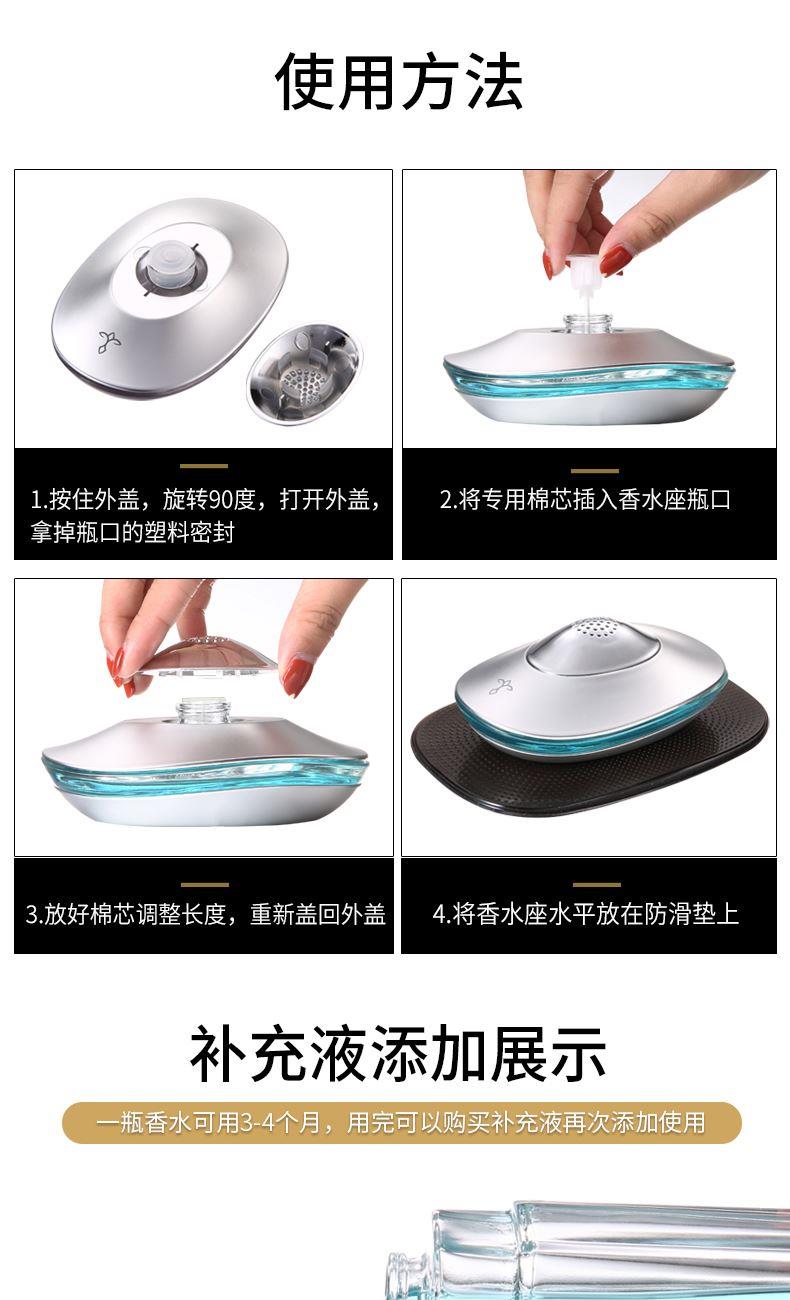 使用方法

1.按住外盖，旋转90度，打开外盖，拿掉瓶口的塑料密封

2.将专用棉芯插入香水座瓶口

3.放好棉芯调整长度，重新盖回外盖

4.将香水座水平放在防滑垫上

补充液添加展示

一瓶香水可用3-4个月，用完可以购买补充液再次添加使用