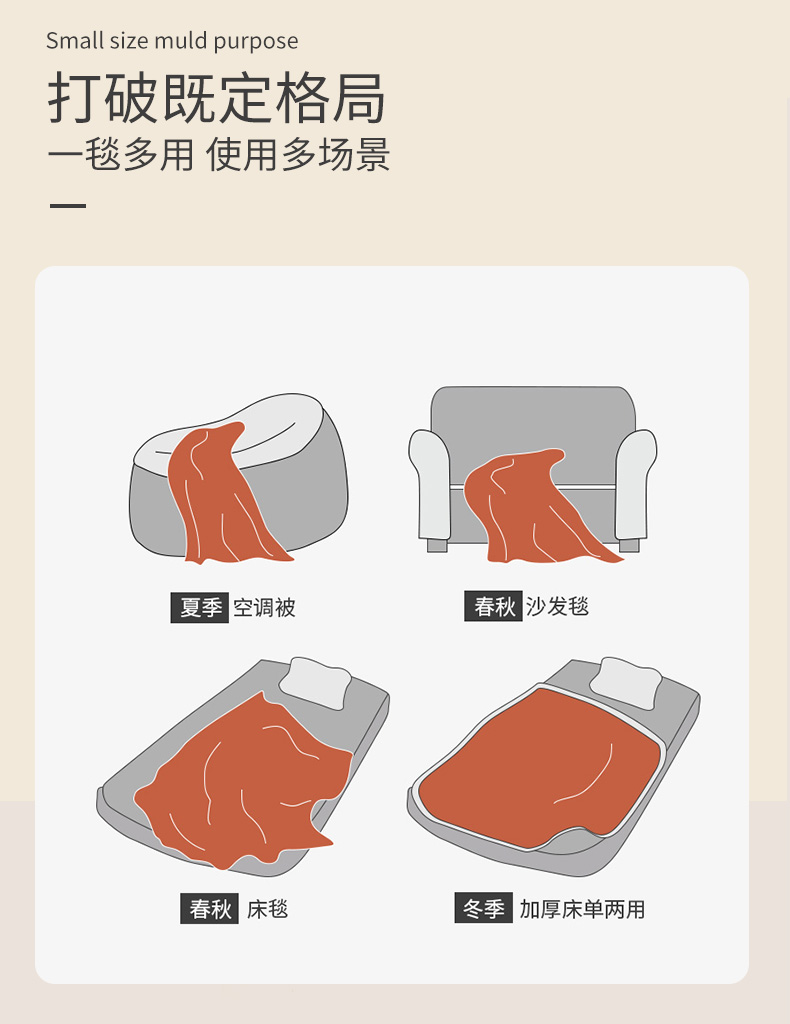 Small size muld purpose

打破既定格局

一毯多用 使用多场景

夏季 空调被

春秋 沙发毯

春秋 床毯

冬季 加厚床单两用