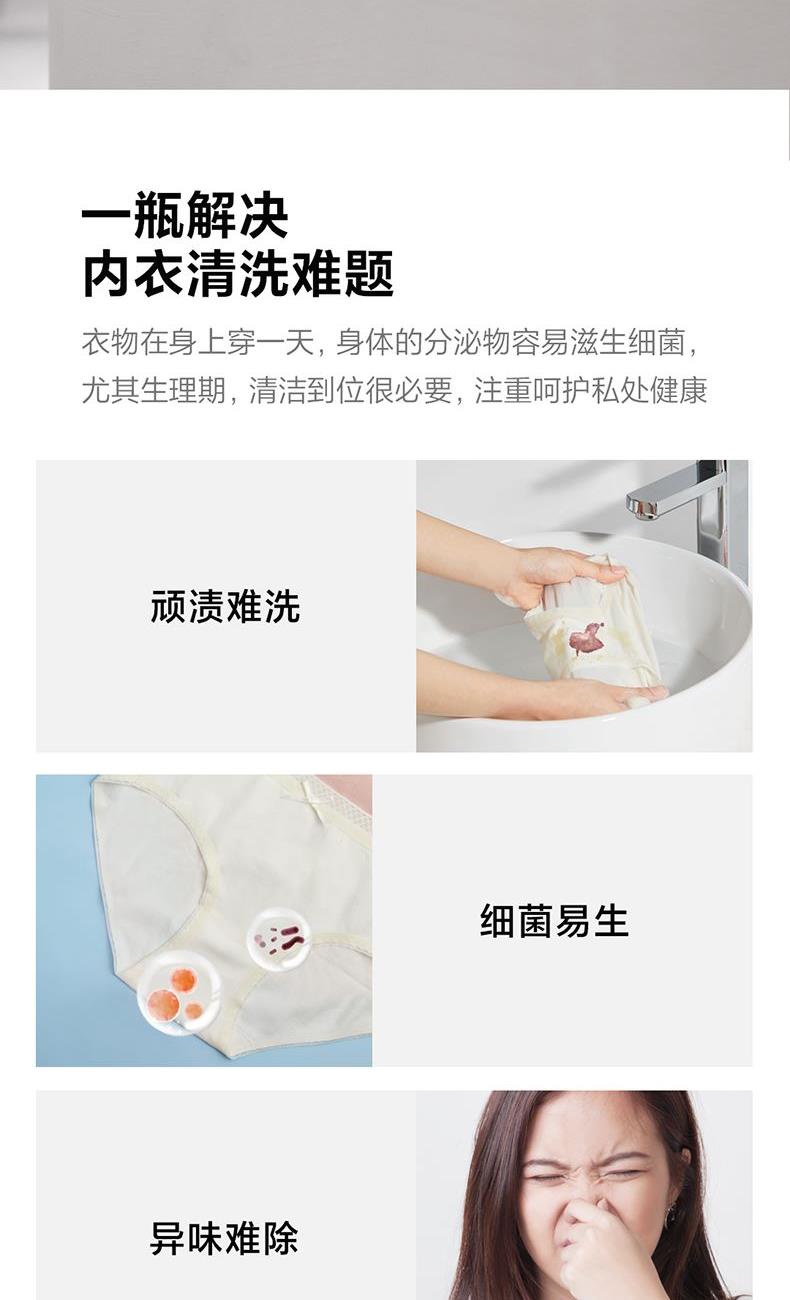 一瓶解决
内衣清洗难题

衣物在身上穿一天，身体的分泌物容易滋生细菌，尤其生理期，清洁到位很必要，注重呵护私处健康

顽渍难洗

细菌易生

异味难除