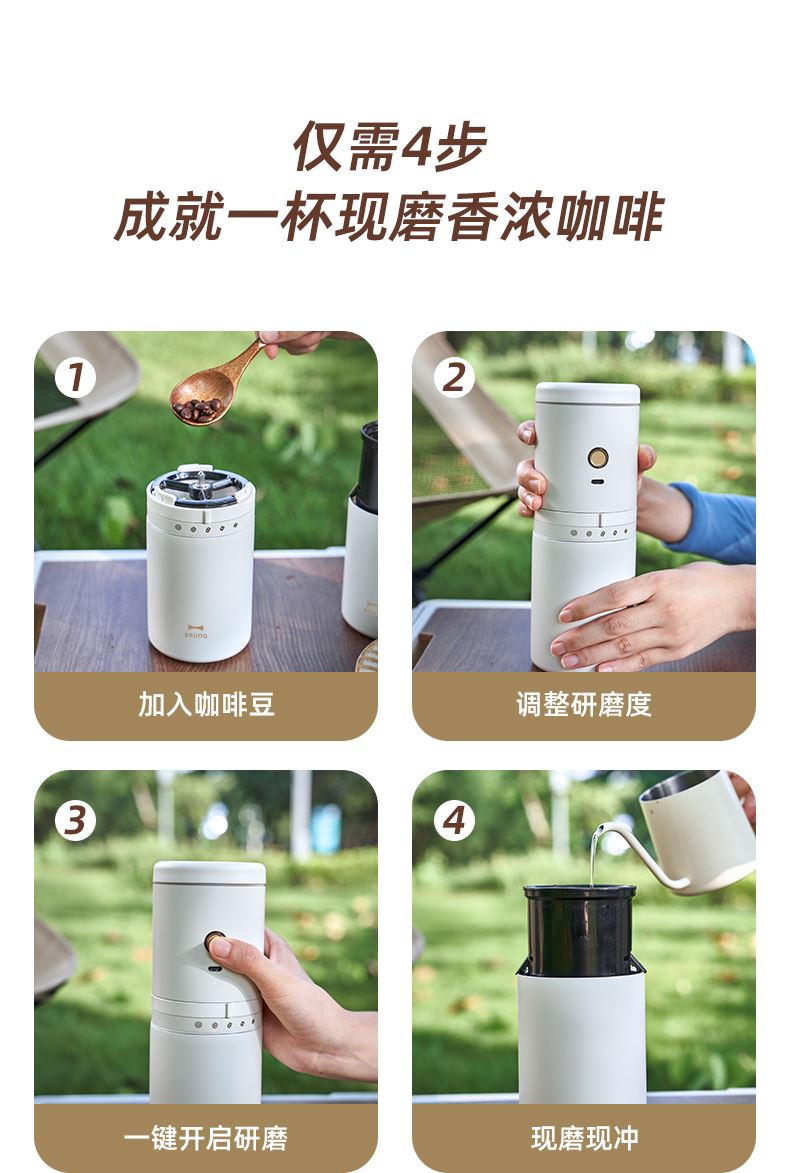 仅需4步
成就一杯现磨香浓咖啡

1
BRUNO
加入咖啡豆

2
调整研磨度

3
一键开启研磨

4
现磨现冲