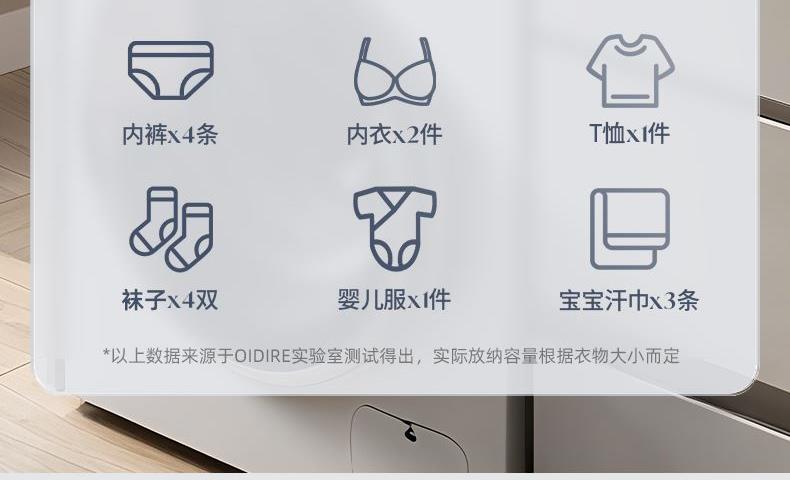 内裤x4条

内衣x2件

T恤x1件

袜子x4双

婴儿服x1件

宝宝汗巾x3条

*以上数据来源于OIDIRE实验室测试得出，实际放纳容量根据衣物大小而定