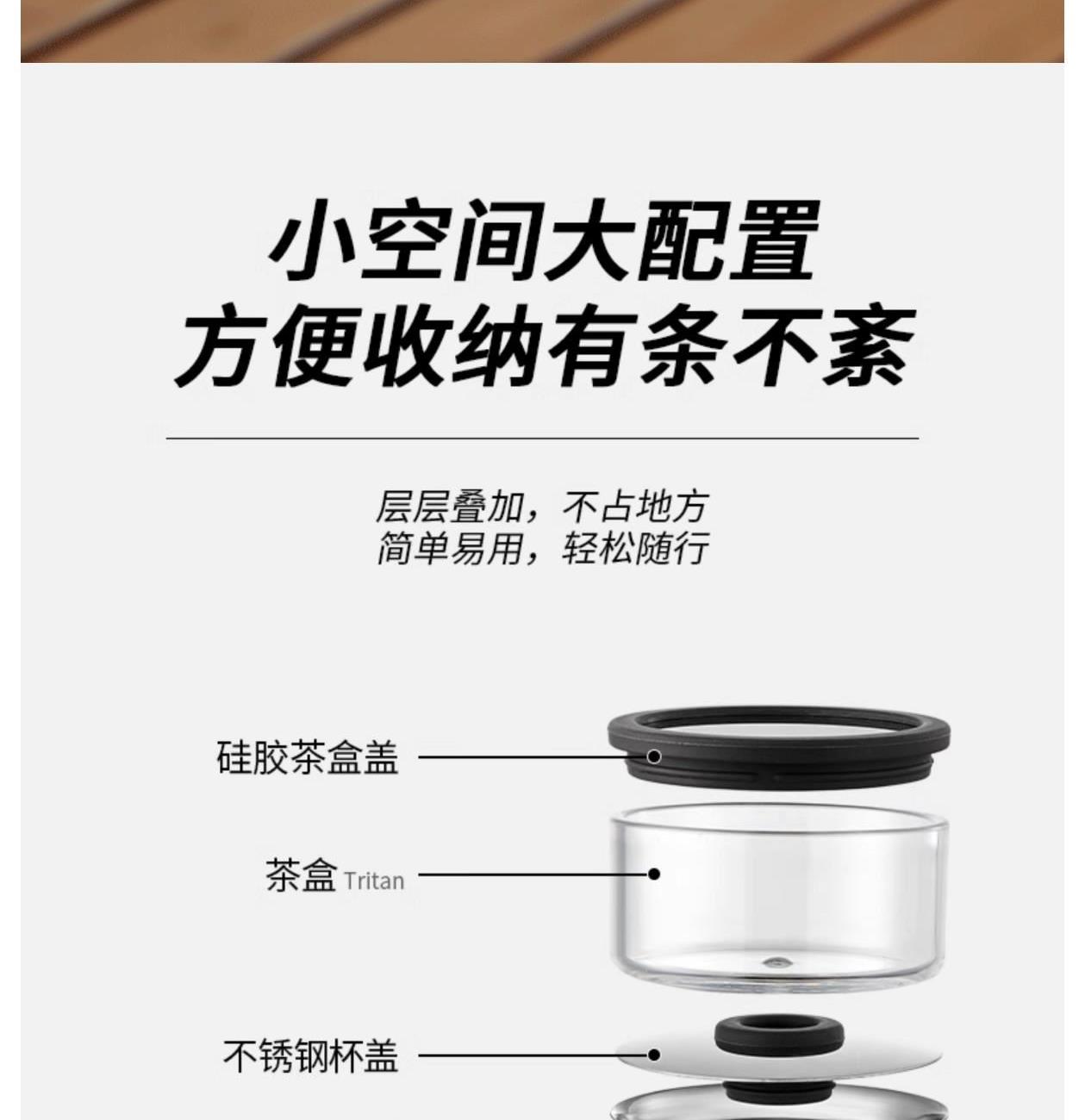 小空间大配置
方便收纳有条不紊

层层叠加，不占地方
简单易用，轻松随行

硅胶茶盒盖

茶盒 Tritan

不锈钢杯盖