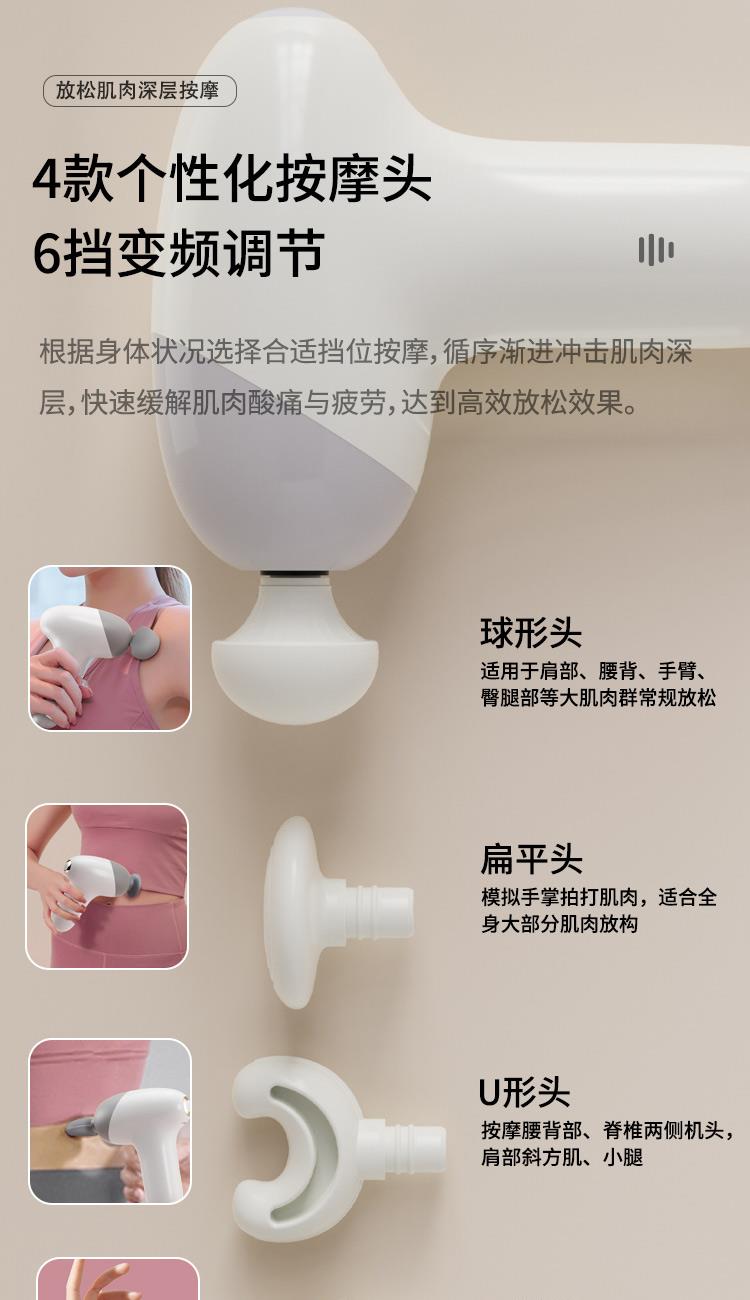 放松肌肉深层按摩

4款个性化按摩头
6挡变频调节

根据身体状况选择合适挡位按摩，循序渐进冲击肌肉深层，快速缓解肌肉酸痛与疲劳，达到高效放松效果。

球形头
适用于肩部、腰背、手臂、臀腿部等大肌肉群常规放松

扁平头
模拟手掌拍打肌肉，适合全身大部分肌肉放构

U形头
按摩腰背部、脊椎两侧机头，肩部斜方肌、小腿