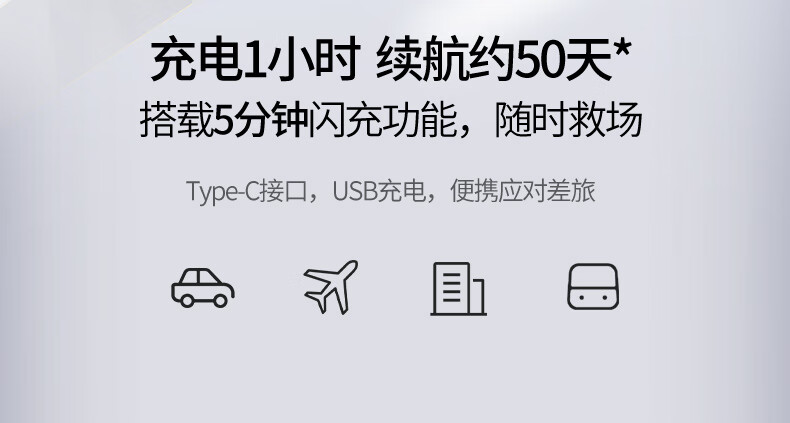 充电1小时 续航约50天*

搭载5分钟闪充功能，随时救场

Type-C接口，USB充电，便携应对差旅