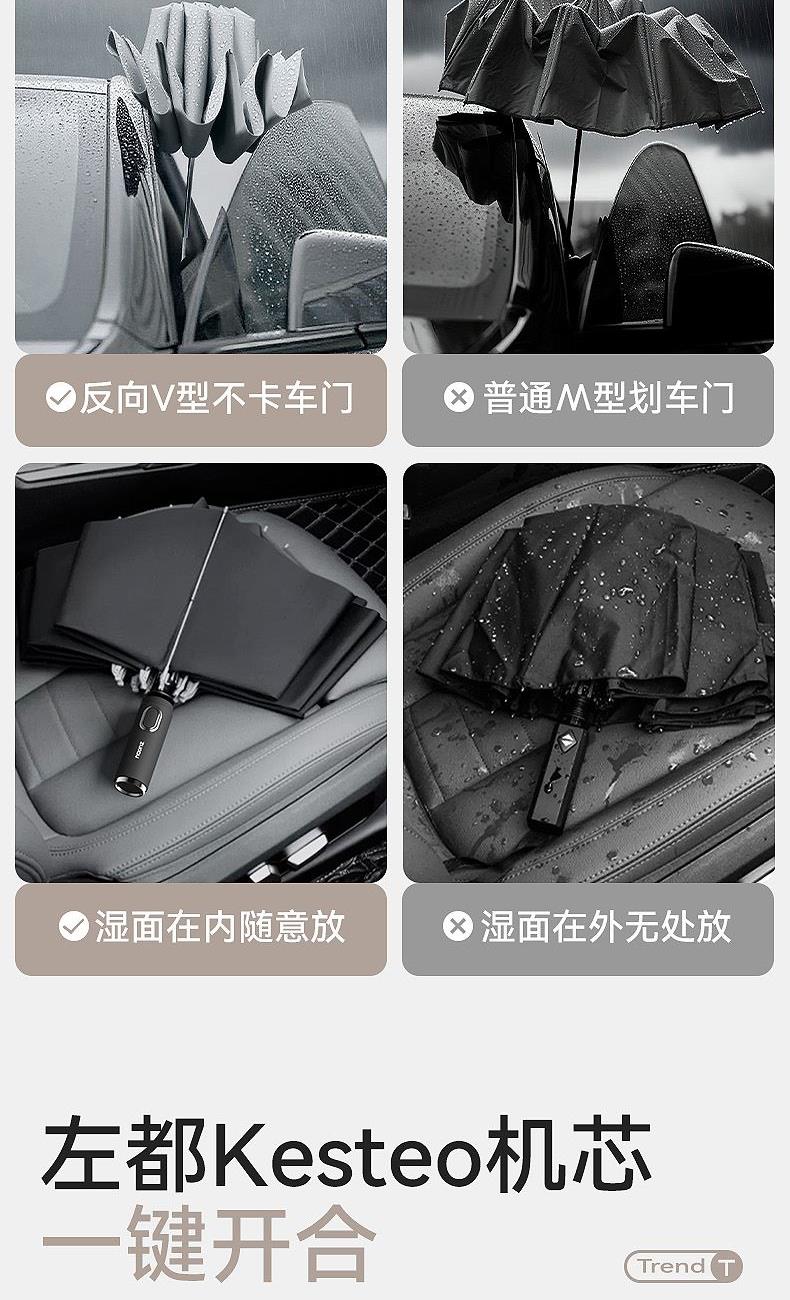 反向V型不卡车门

普通M型划车门

湿面在内随意放

湿面在外无处放

左都Kesteo机芯

一键开合

Trend T