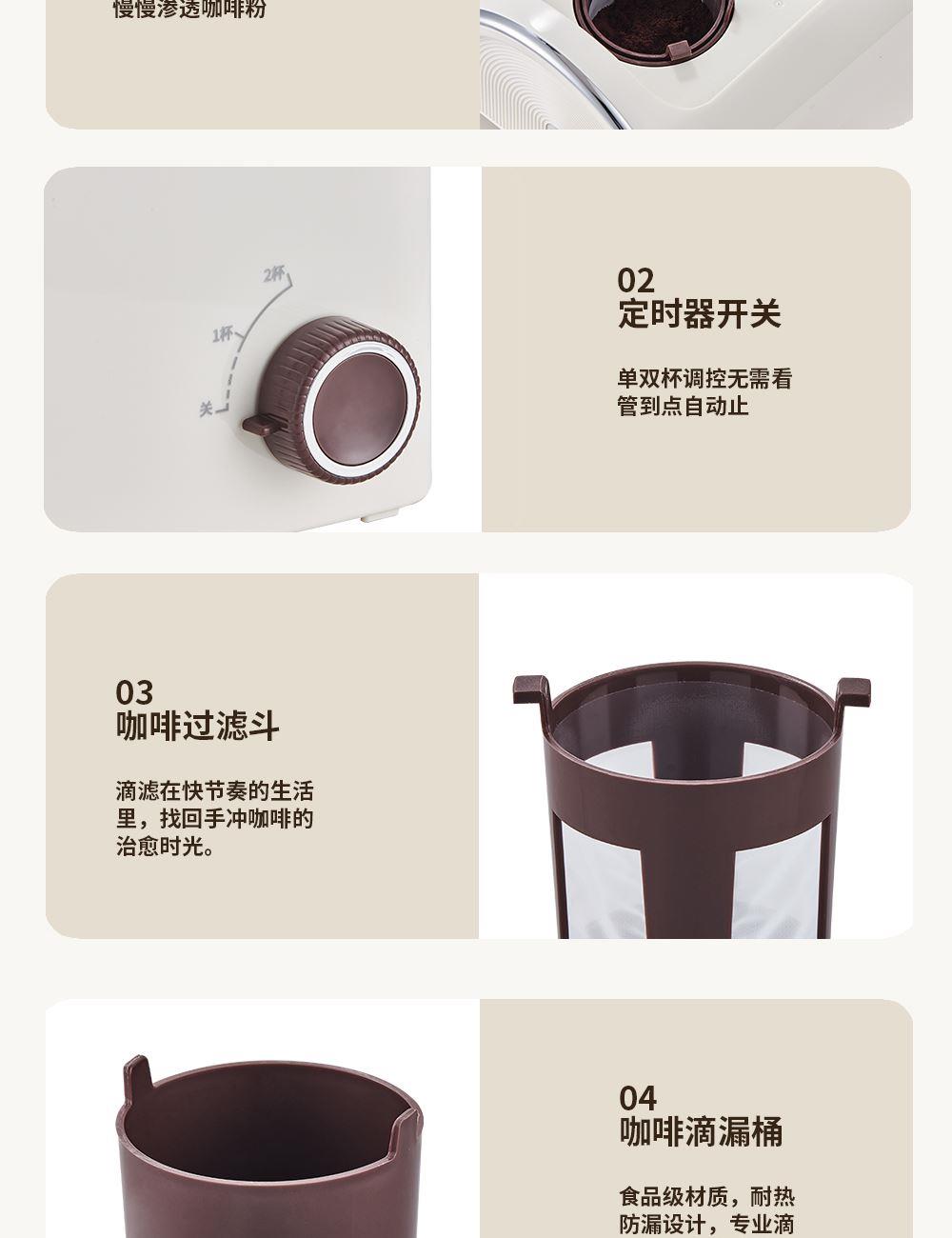 慢慢渗透咖啡粉

2杯
1杯
关

02
定时器开关

单双杯调控无需看管到点自动止

03
咖啡过滤斗

滴滤在快节奏的生活里，找回手冲咖啡的治愈时光。

04
咖啡滴漏桶

食品级材质，耐热防漏设计，专业滴