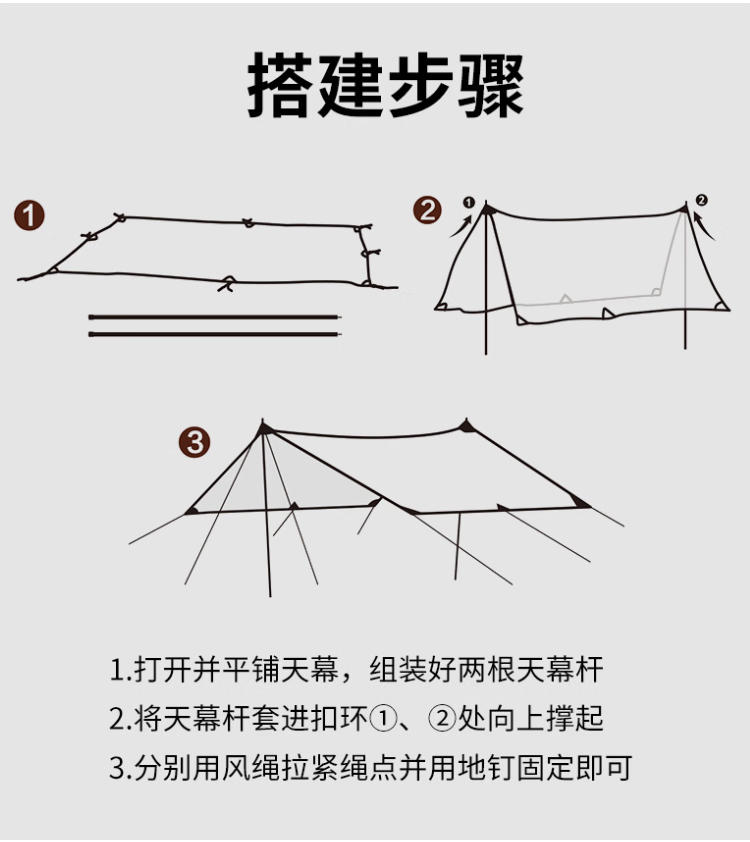 搭建步骤

1

2

①

②

3

1.打开并平铺天幕，组装好两根天幕杆

2.将天幕杆套进扣环①、②处向上撑起

3.分别用风绳拉紧绳点并用地钉固定即可