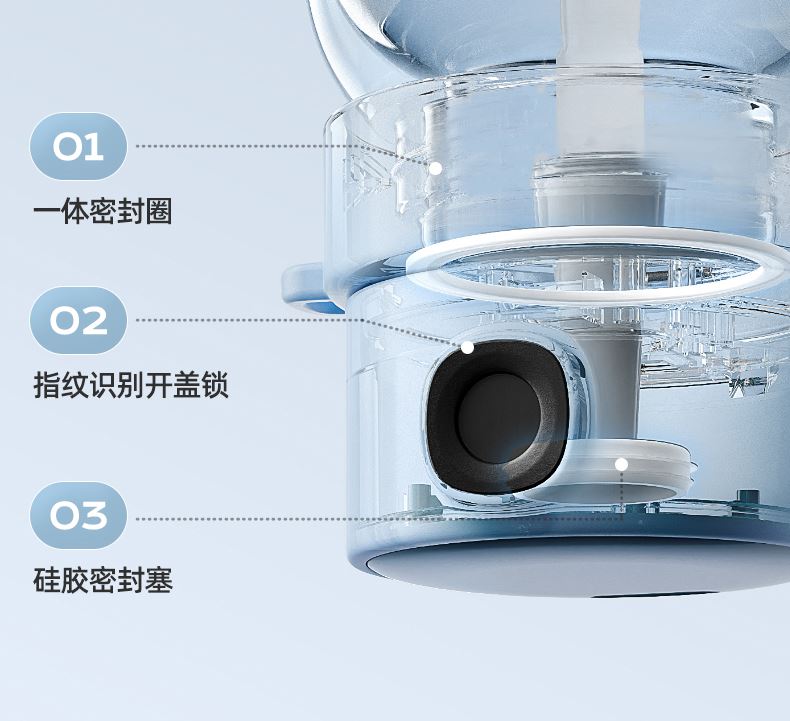 01
一体密封圈

02
指纹识别开盖锁

03
硅胶密封塞