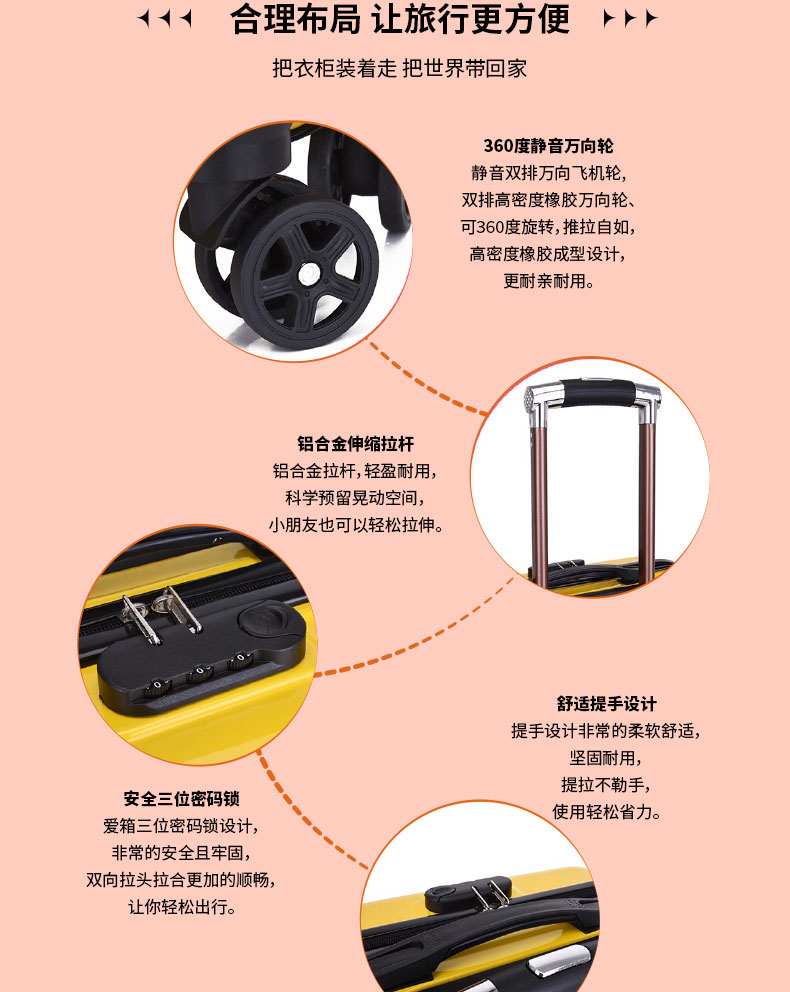 合理布局 让旅行更方便

把衣柜装着走 把世界带回家

360度静音万向轮
静音双排万向飞机轮，
双排高密度橡胶万向轮、
可360度旋转，推拉自如，
高密度橡胶成型设计，
更耐亲耐用。

铝合金伸缩拉杆
铝合金拉杆，轻盈耐用，
科学预留晃动空间，
小朋友也可以轻松拉伸。

舒适提手设计
提手设计非常的柔软舒适，
坚固耐用，
提拉不勒手，
使用轻松省力。

安全三位密码锁
爱箱三位密码锁设计，
非常的安全且牢固，
双向拉头拉合更加的顺畅，
让你轻松出行。