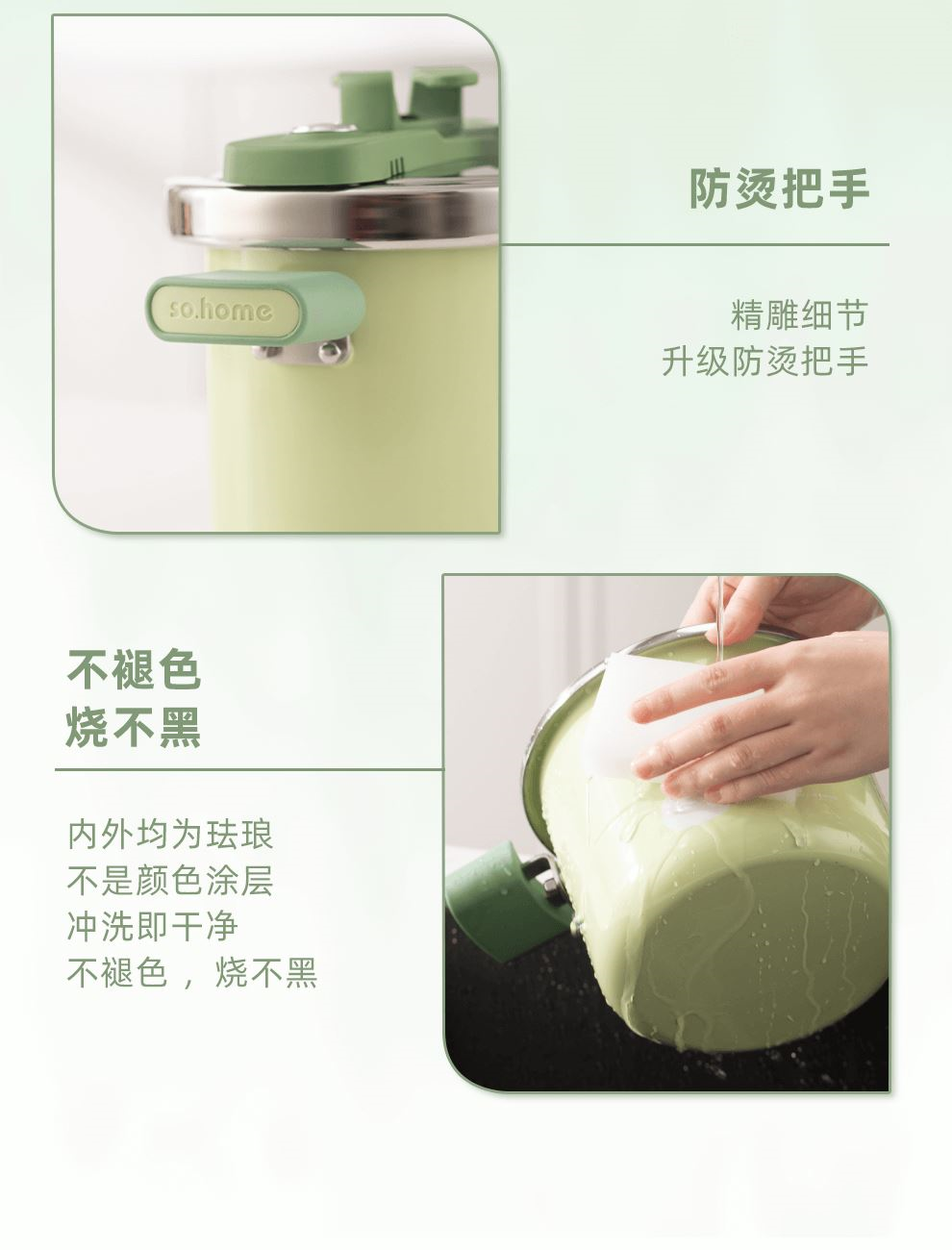 so.home

防烫把手

精雕细节
升级防烫把手

不褪色
烧不黑

内外均为珐琅
不是颜色涂层
冲洗即干净
不褪色，烧不黑