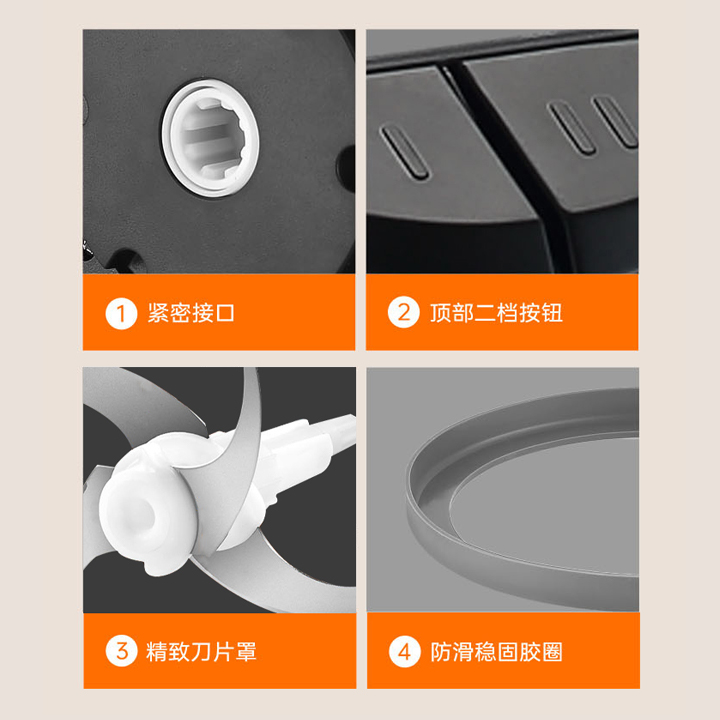 1 紧密接口

2 顶部二档按钮

3 精致刀片罩

4 防滑稳固胶圈