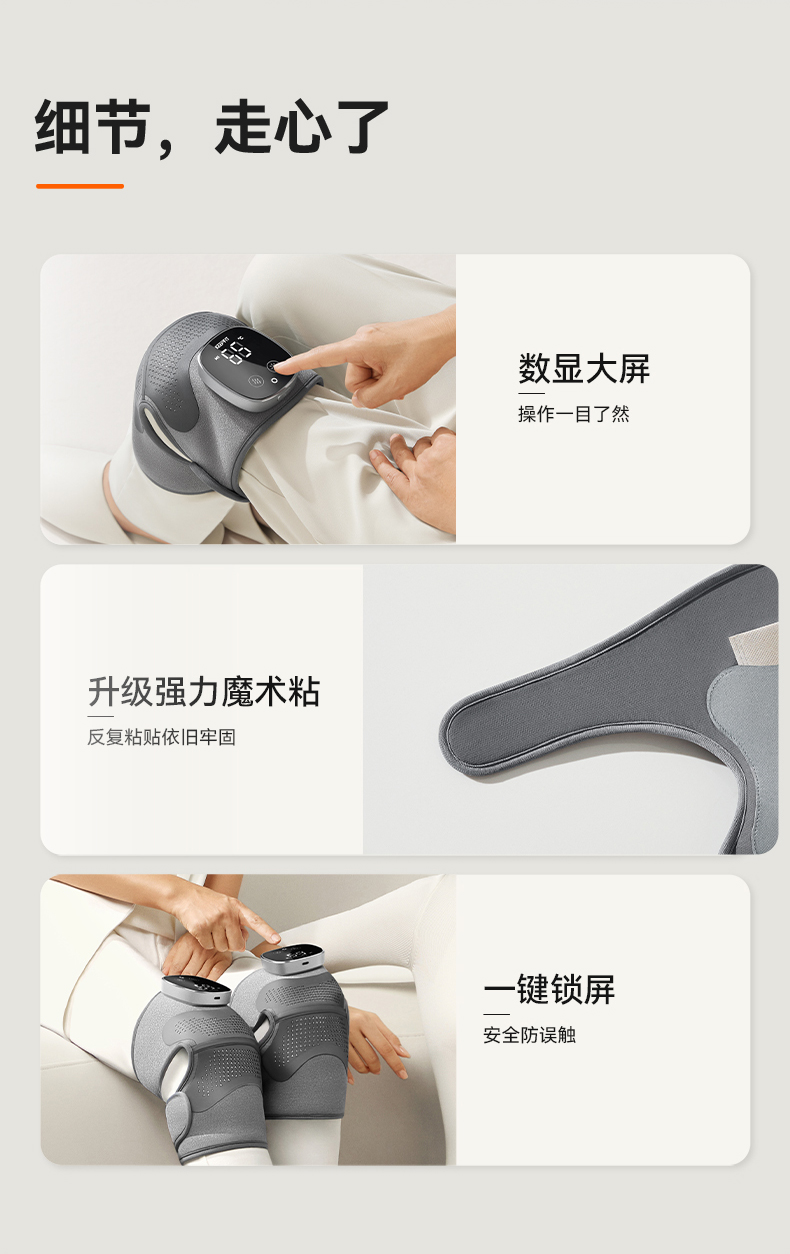 细节，走心了

数显大屏

操作一目了然

升级强力魔术粘

反复粘贴依旧牢固

一键锁屏

安全防误触