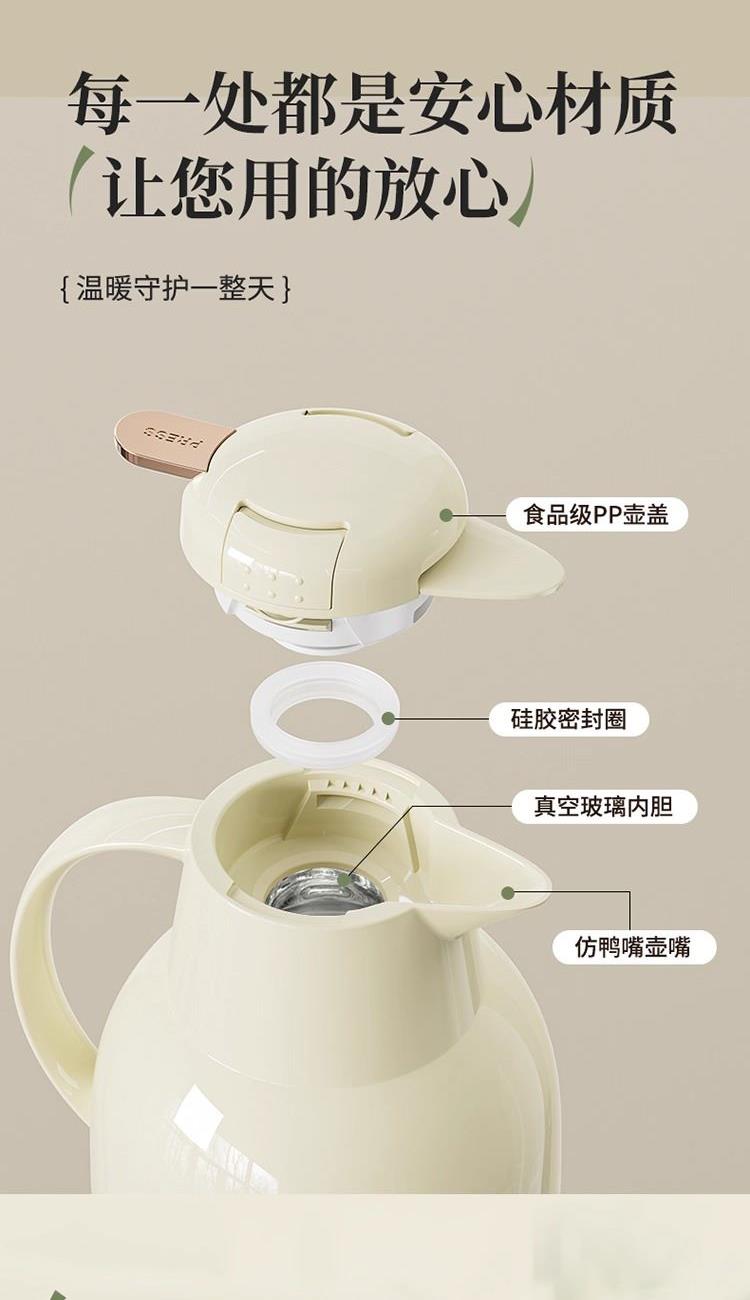 每一处都是安心材质
让您用的放心

{温暖守护一整天}

PRESS

食品级PP壶盖

硅胶密封圈

真空玻璃内胆

仿鸭嘴壶嘴