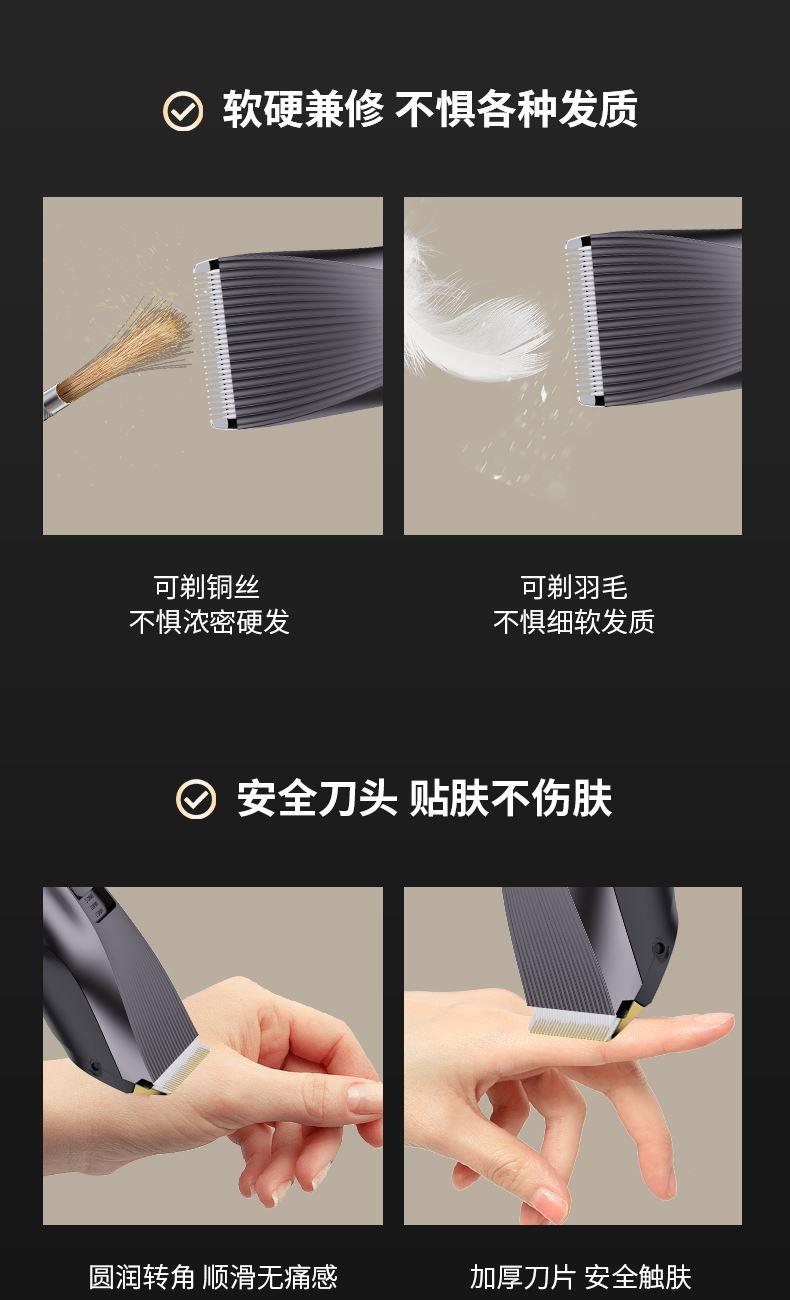 软硬兼修 不惧各种发质

可剃铜丝
不惧浓密硬发

可剃羽毛
不惧细软发质

安全刀头 贴肤不伤肤

圆润转角 顺滑无痛感

加厚刀片 安全触肤