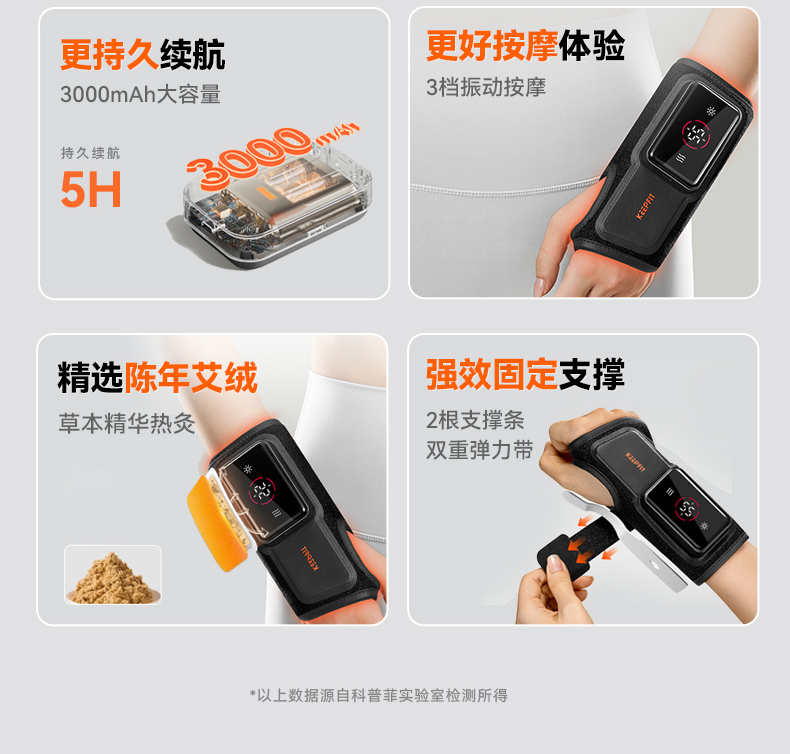 更持久续航
3000mAh大容量

持久续航
5H

3000mAh

更好按摩体验
3档振动按摩

55

KEEPFIT

精选陈年艾绒
草本精华热灸

55

KEEPFIT

强效固定支撑
2根支撑条
双重弹力带

KEEPFIT

55

*以上数据源自科普菲实验室检测所得