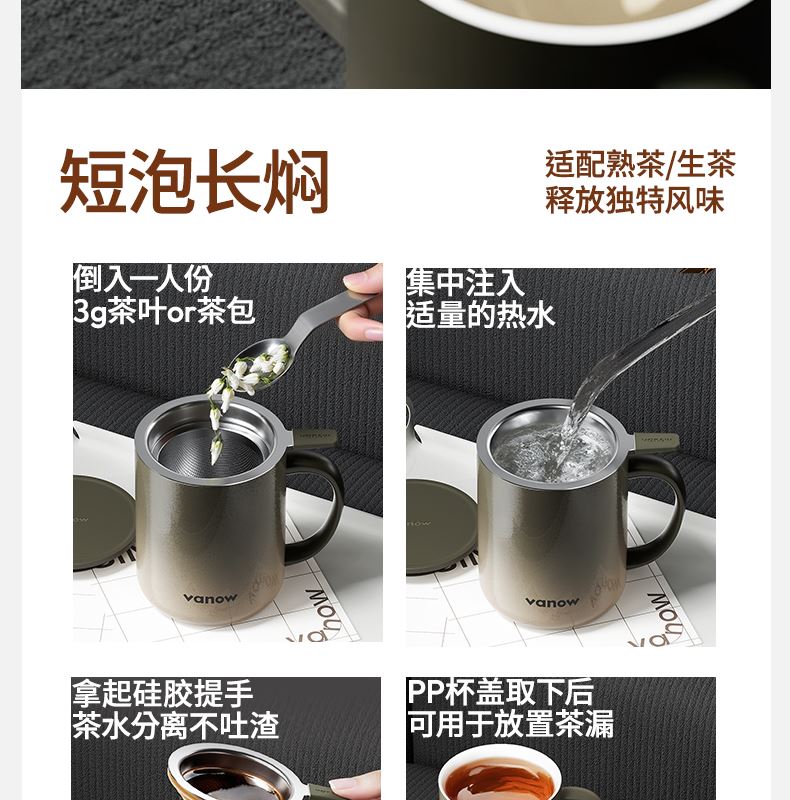 短泡长焖

适配熟茶/生茶
释放独特风味

倒入一人份
3g茶叶or茶包

vanow

vanow

集中注入
适量的热水

vanow

vanow

拿起硅胶提手
茶水分离不吐渣

PP杯盖取下后
可用于放置茶漏