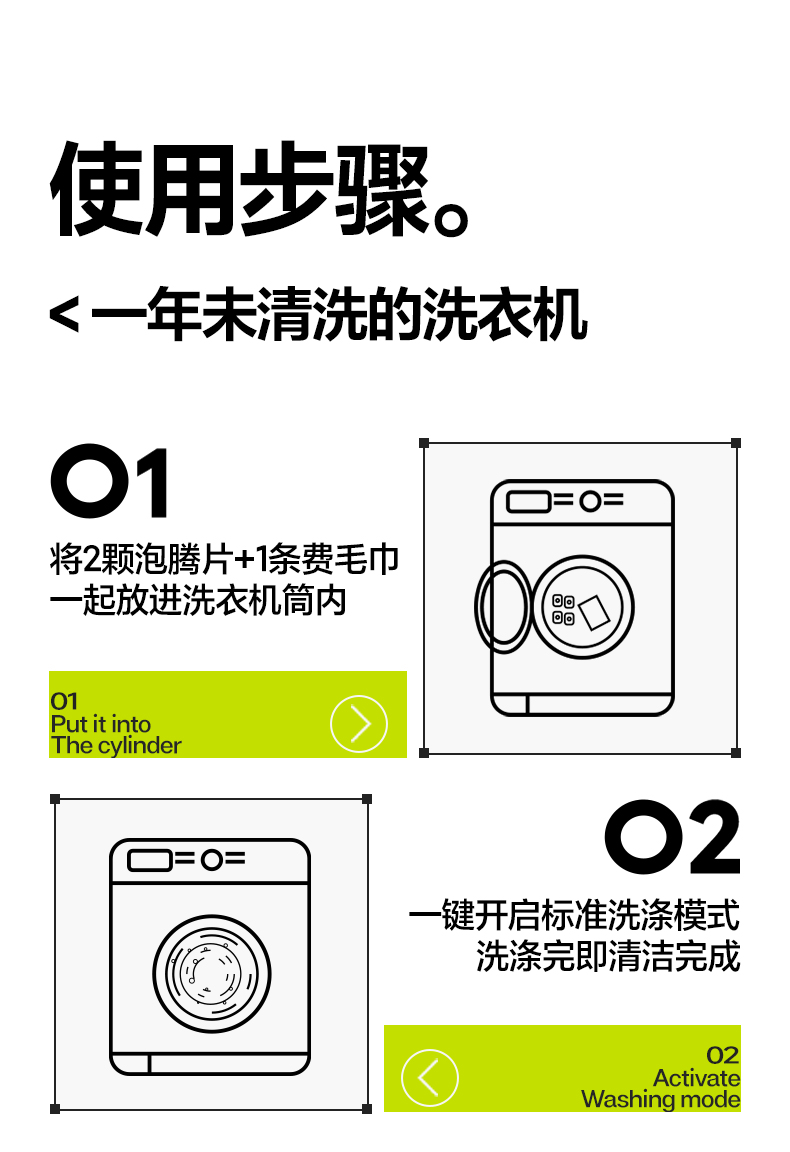 使用步骤。

< 一年未清洗的洗衣机

01

将2颗泡腾片+1条费毛巾
一起放进洗衣机筒内

01
Put it into
The cylinder

02

一键开启标准洗涤模式
洗涤完即清洁完成

02
Activate
Washing mode