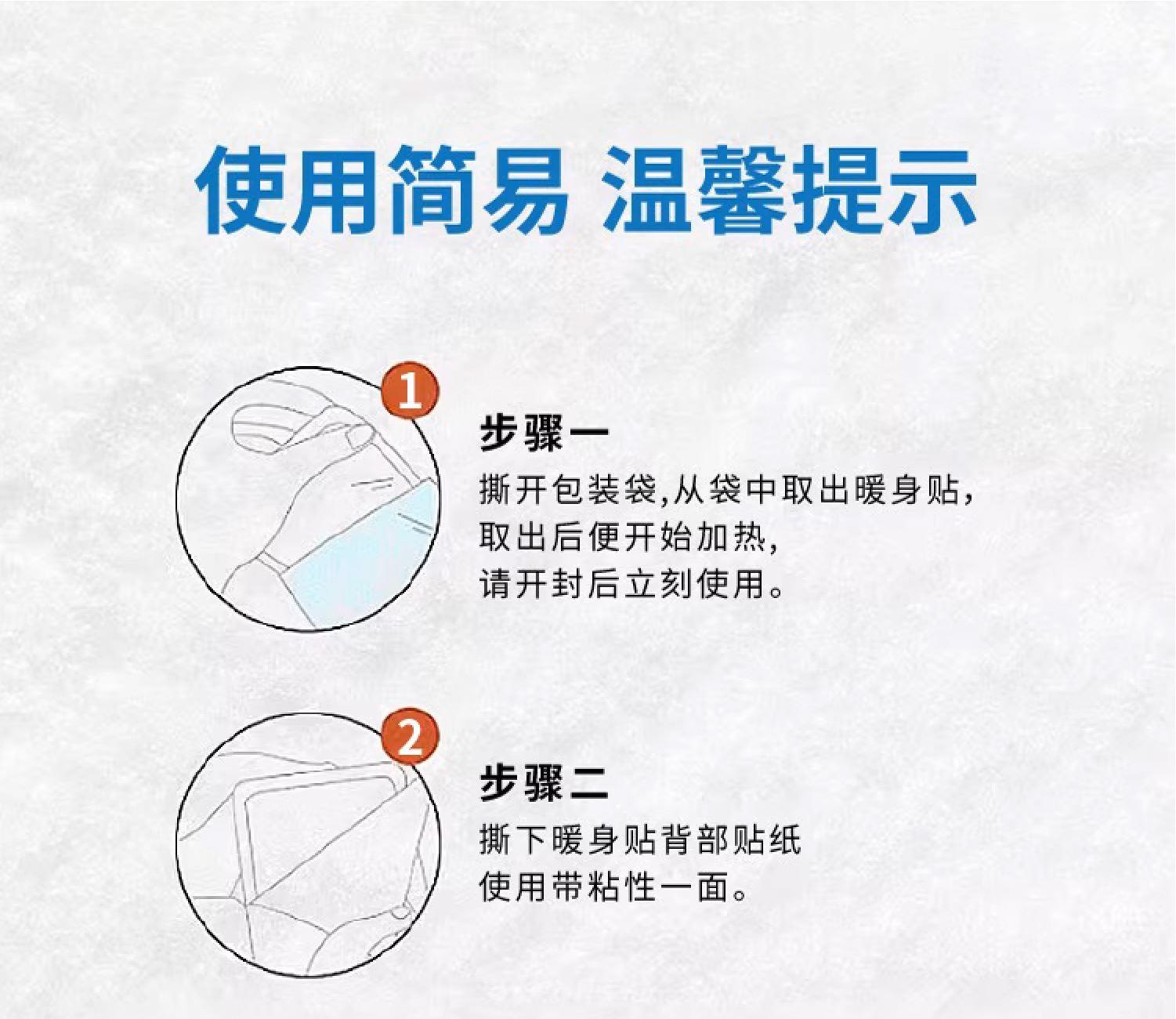 使用简易 温馨提示

1

步骤一

撕开包装袋,从袋中取出暖身贴,
取出后便开始加热,
请开封后立刻使用。

2

步骤二

撕下暖身贴背部贴纸
使用带粘性一面。