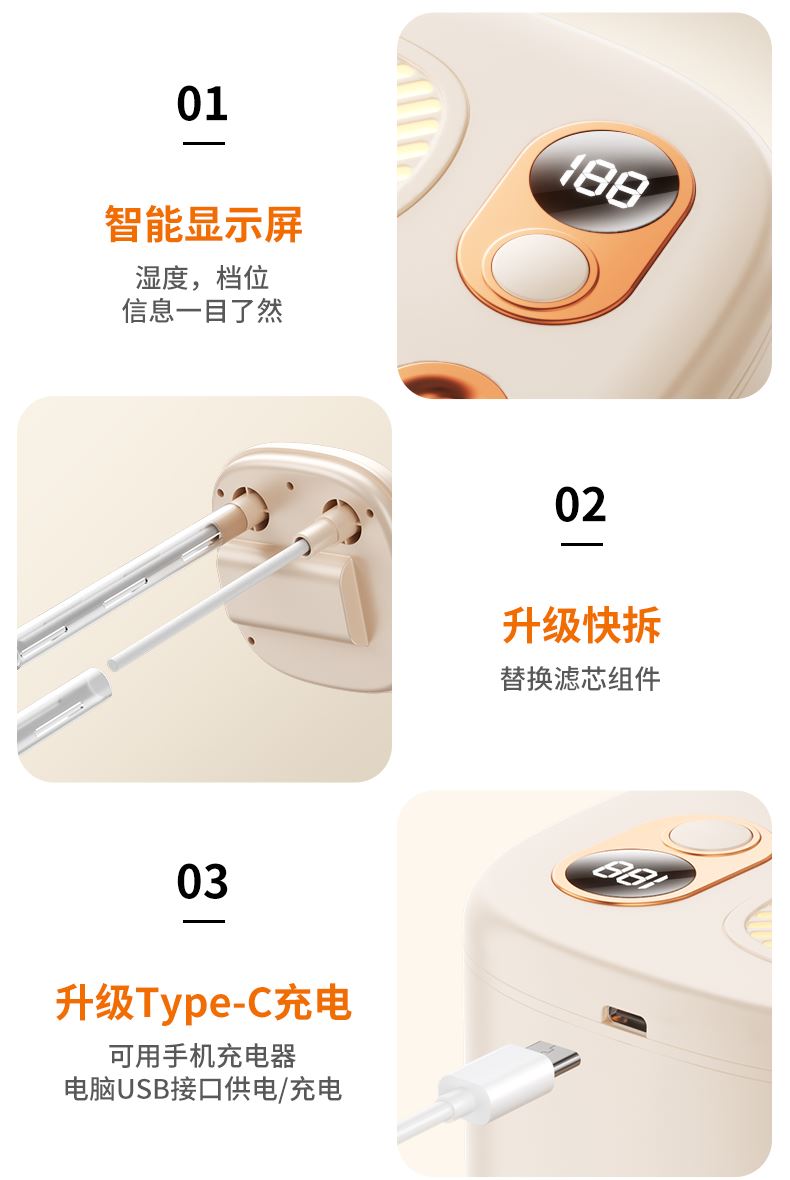 01

智能显示屏

湿度，档位
信息一目了然

188

02

升级快拆

替换滤芯组件

03

升级Type-C充电

可用手机充电器
电脑USB接口供电/充电

188