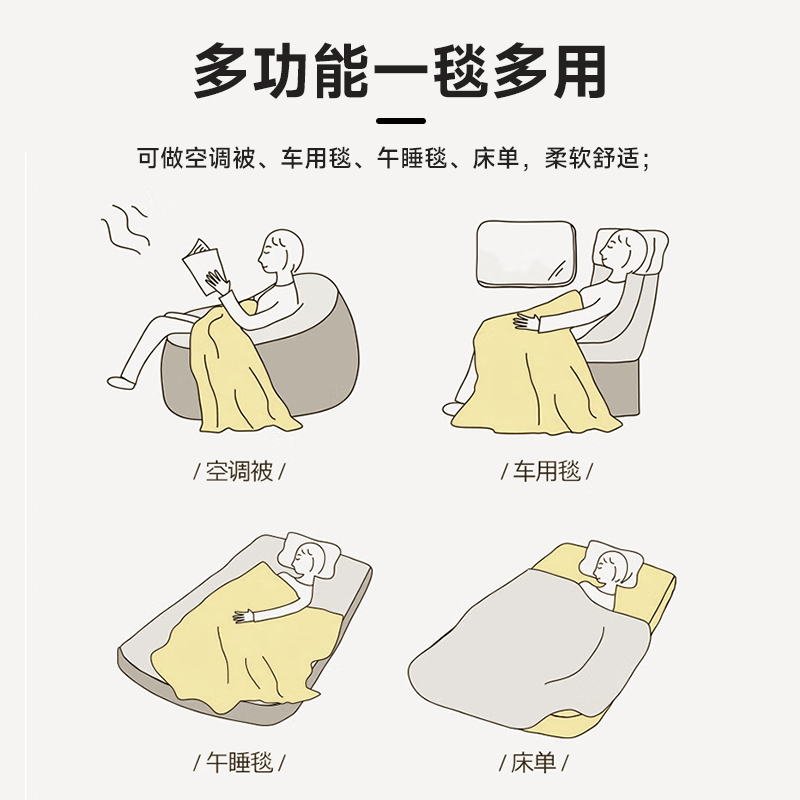 多功能一毯多用

可做空调被、车用毯、午睡毯、床单，柔软舒适；

/ 空调被 /

/ 车用毯 /

/ 午睡毯 /

/ 床单 /