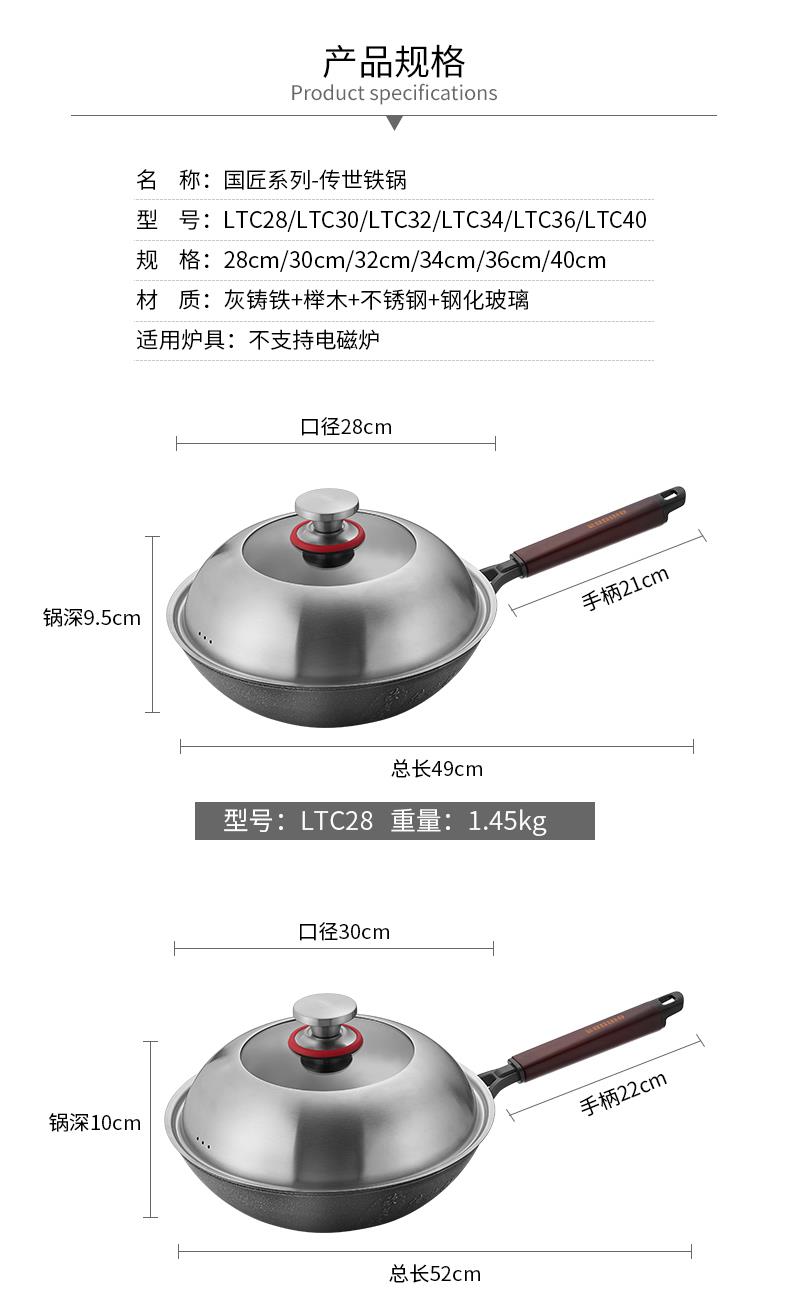 产品规格
Product specifications

名　称：国匠系列-传世铁锅
型　号：LTC28/LTC30/LTC32/LTC34/LTC36/LTC40
规　格：28cm/30cm/32cm/34cm/36cm/40cm
材　质：灰铸铁+榉木+不锈钢+钢化玻璃
适用炉具：不支持电磁炉

口径28cm
锅深9.5cm
手柄21cm
总长49cm

型号：LTC28 重量：1.45kg

口径30cm
锅深10cm
手柄22cm
总长52cm