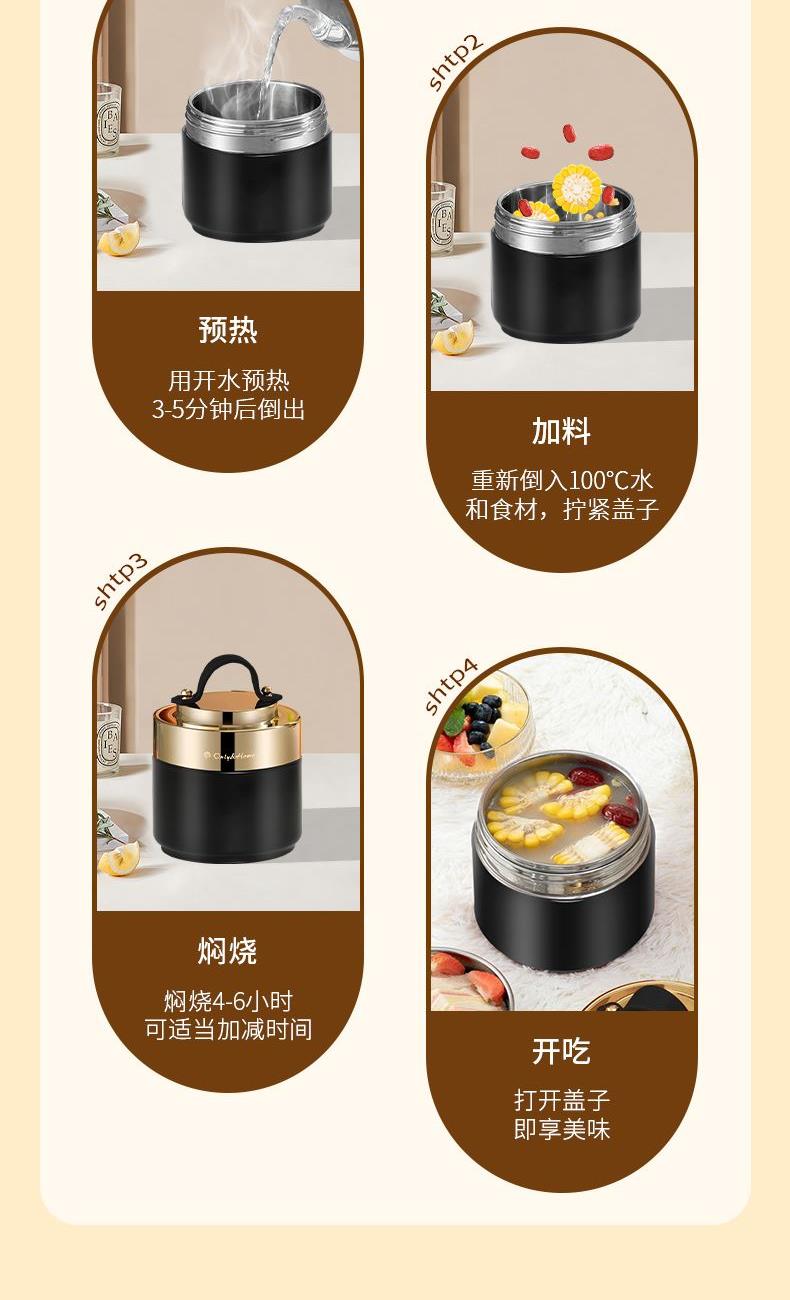 预热

用开水预热
3-5分钟后倒出

shtp2

加料

重新倒入100°C水
和食材，拧紧盖子

shtp3

焖烧

焖烧4-6小时
可适当加减时间

shtp4

开吃

打开盖子
即享美味