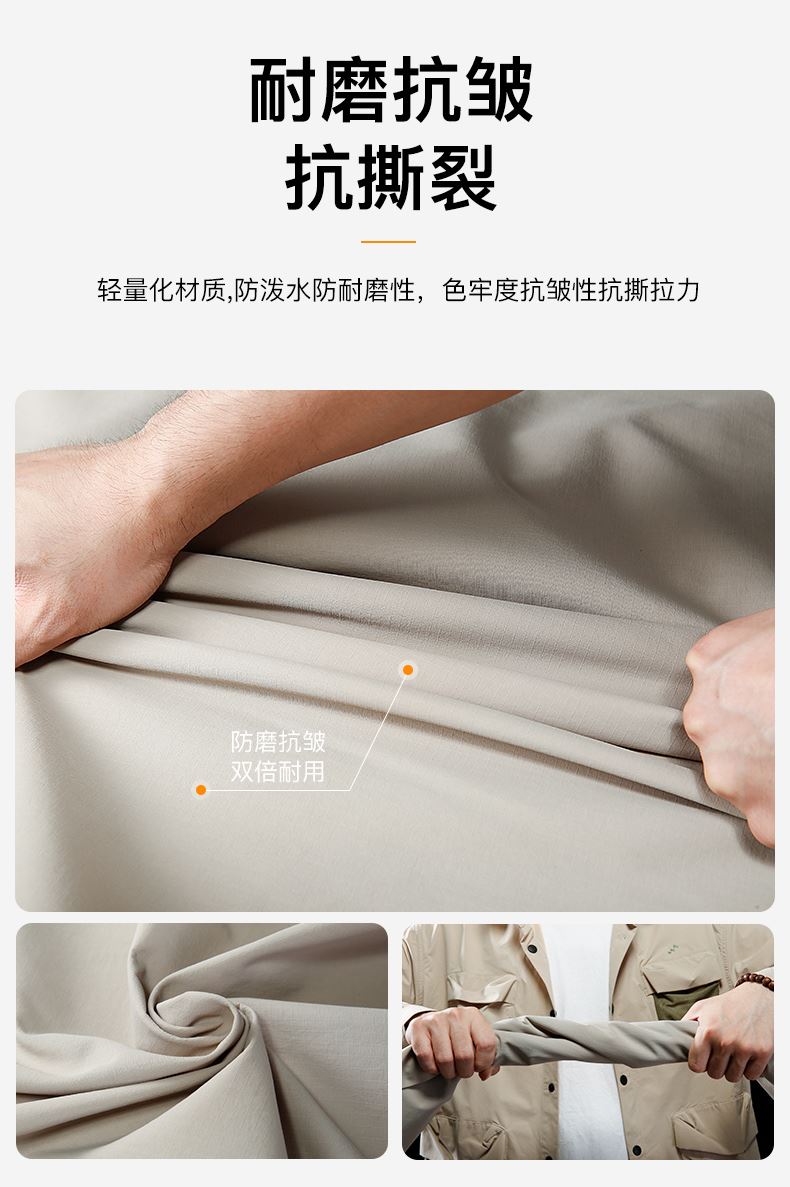 耐磨抗皱
抗撕裂

轻量化材质,防泼水防耐磨性，色牢度抗皱性抗撕拉力

防磨抗皱
双倍耐用