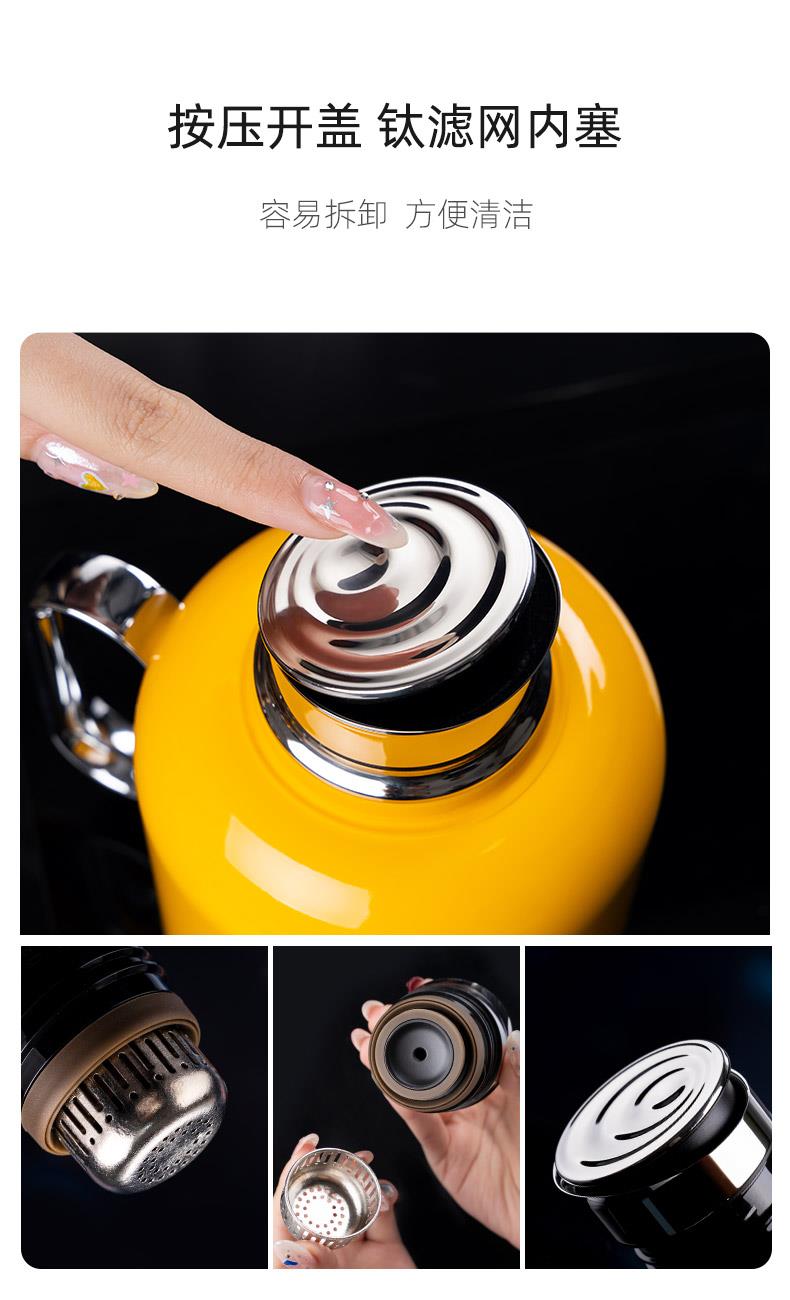 按压开盖 钛滤网内塞

容易拆卸 方便清洁