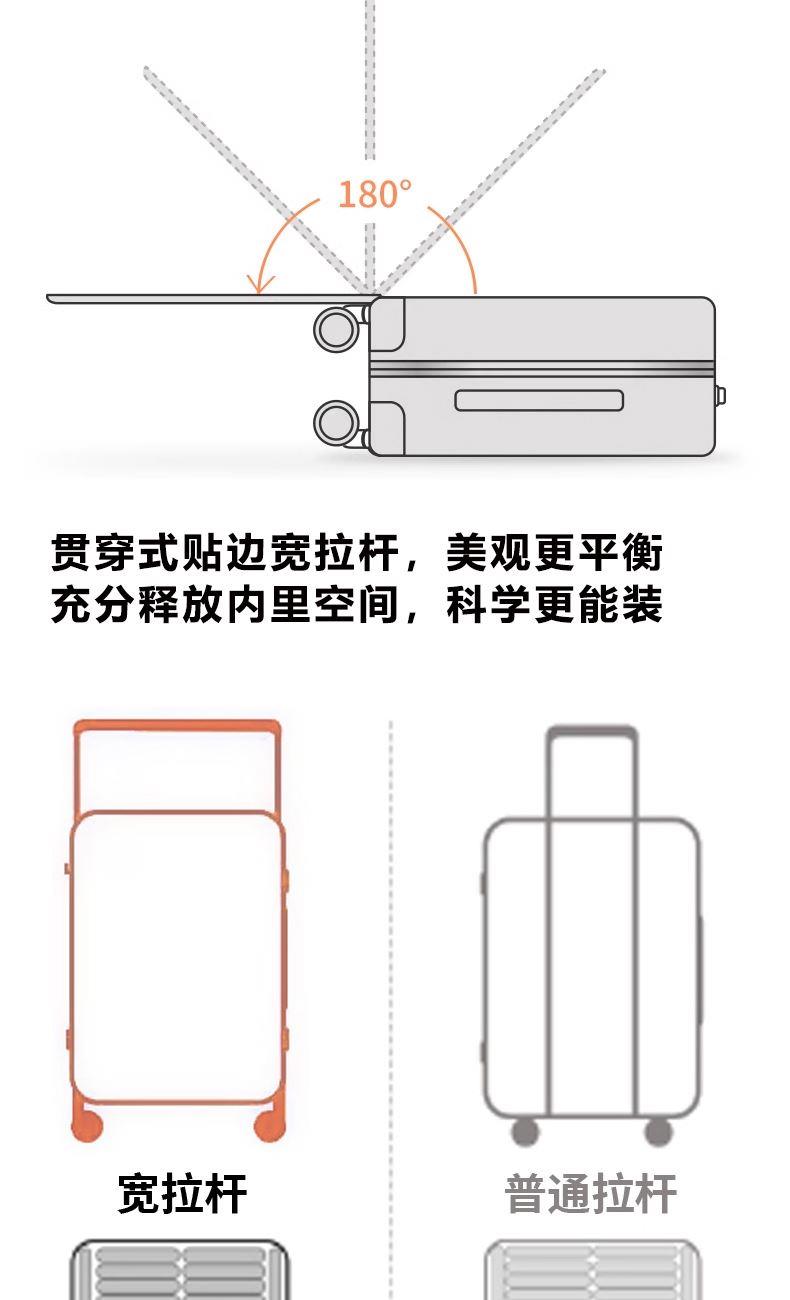 180°

贯穿式贴边宽拉杆，美观更平衡
充分释放内里空间，科学更能装

宽拉杆

普通拉杆